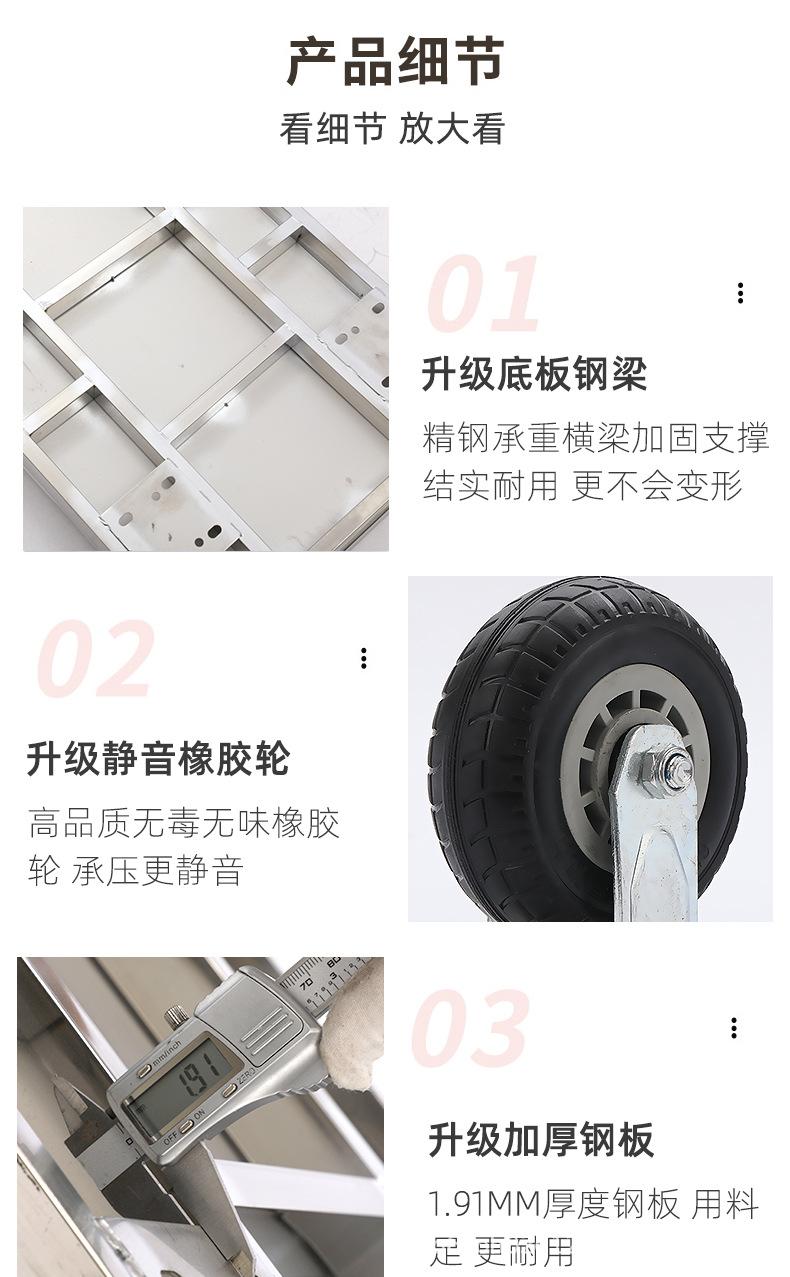 产品细节

看细节 放大看

01

升级底板钢梁

精钢承重横梁加固支撑 结实耐用 更不会变形

02

升级静音橡胶轮

高品质无毒无味橡胶轮 承压更静音

mm/inch

1.91

OFF ON ZERO

70 80

03

升级加厚钢板

1.91MM厚度钢板 用料足 更耐用