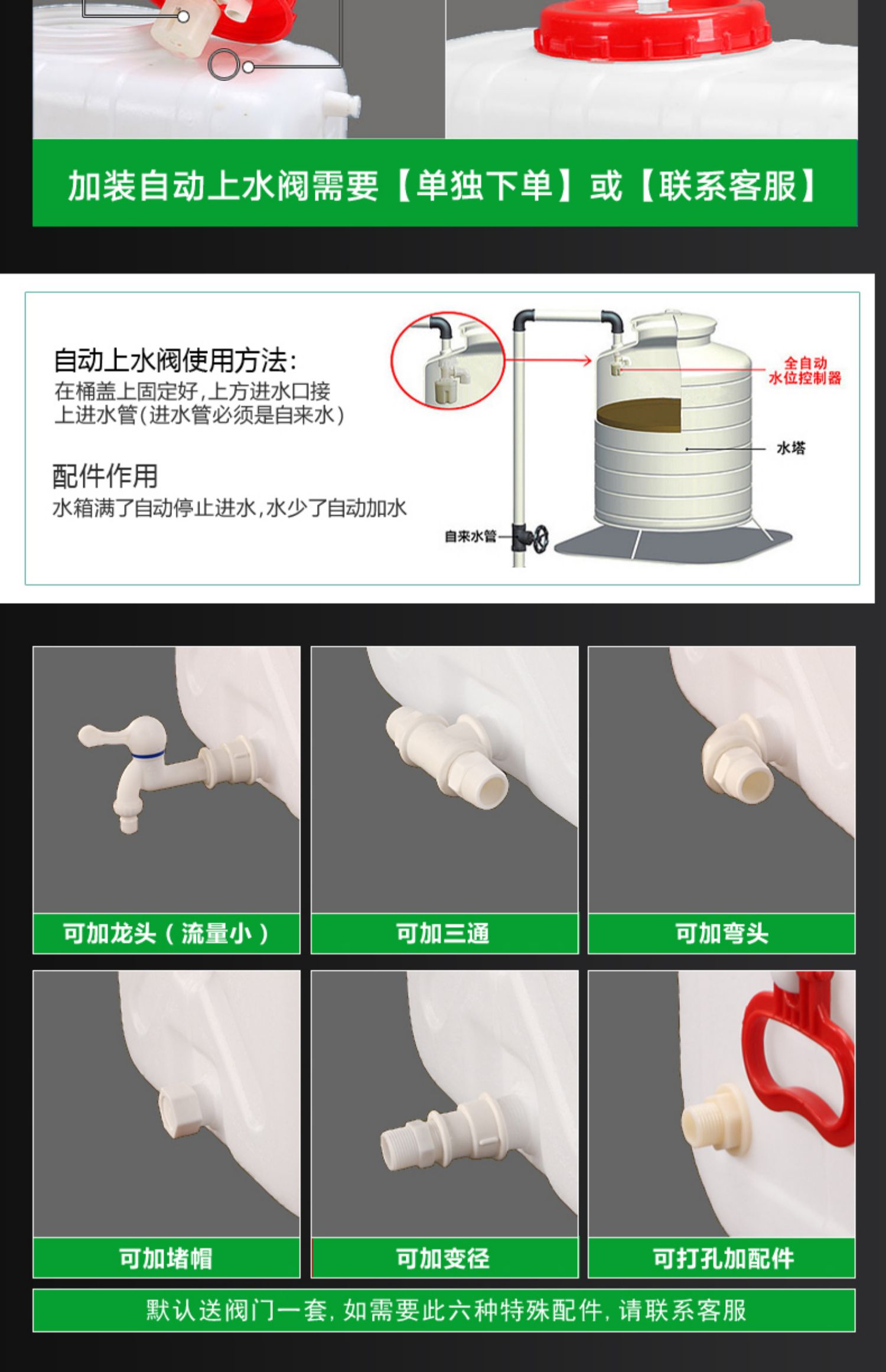 加装自动上水阀需要【单独下单】或【联系客服】

自动上水阀使用方法:
在桶盖上固定好,上方进水口接上进水管(进水管必须是自来水)

配件作用
水箱满了自动停止进水,水少了自动加水

全自动水位控制器

水塔

自来水管

可加龙头(流量小)

可加三通

可加弯头

可加堵帽

可加变径

可打孔加配件

默认送阀门一套,如需要此六种特殊配件,请联系客服