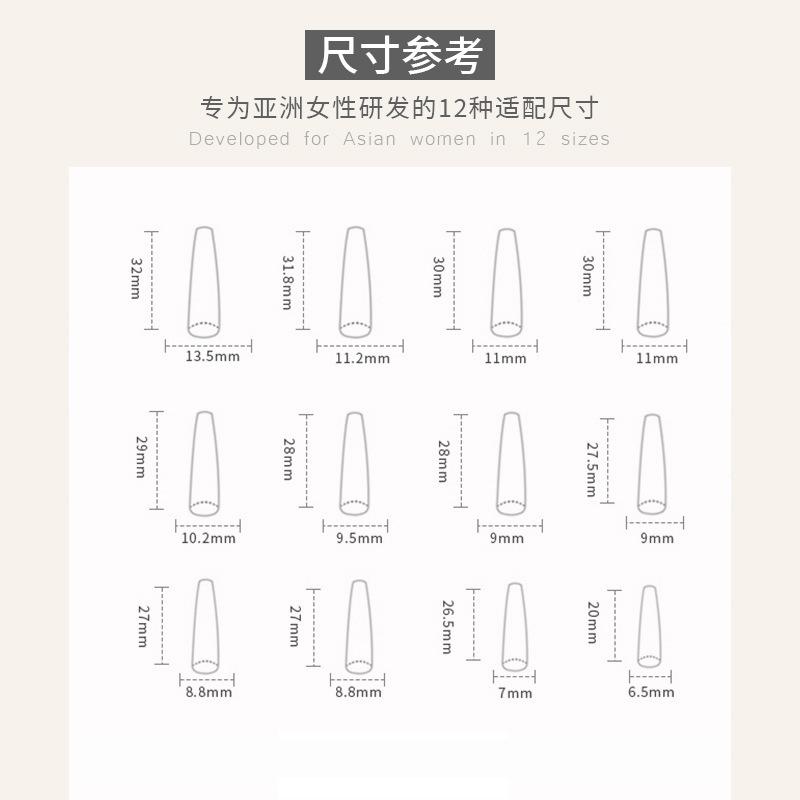 尺寸参考

专为亚洲女性研发的12种适配尺寸

Developed for Asian women in 12 sizes

32mm
13.5mm

31.8mm
11.2mm

30mm
11mm

30mm
11mm

29mm
10.2mm

28mm
9.5mm

28mm
9mm

27.5mm
9mm

27mm
8.8mm

27mm
8.8mm

26.5mm
7mm

20mm
6.5mm