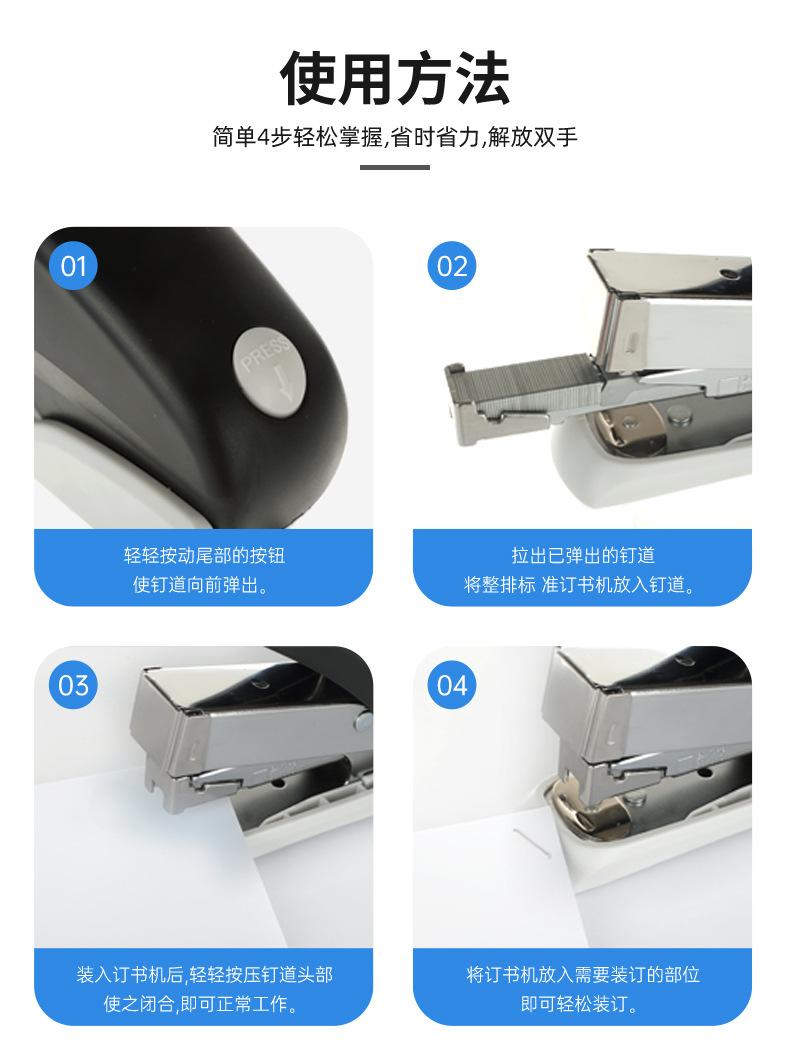 使用方法

简单4步轻松掌握,省时省力,解放双手

01

PRESS

轻轻按动尾部的按钮
使钉道向前弹出。

02

拉出已弹出的钉道
将整排标 准订书机放入钉道。

03

装入订书机后,轻轻按压钉道头部
使之闭合,即可正常工作。

04

将订书机放入需要装订的部位
即可轻松装订。