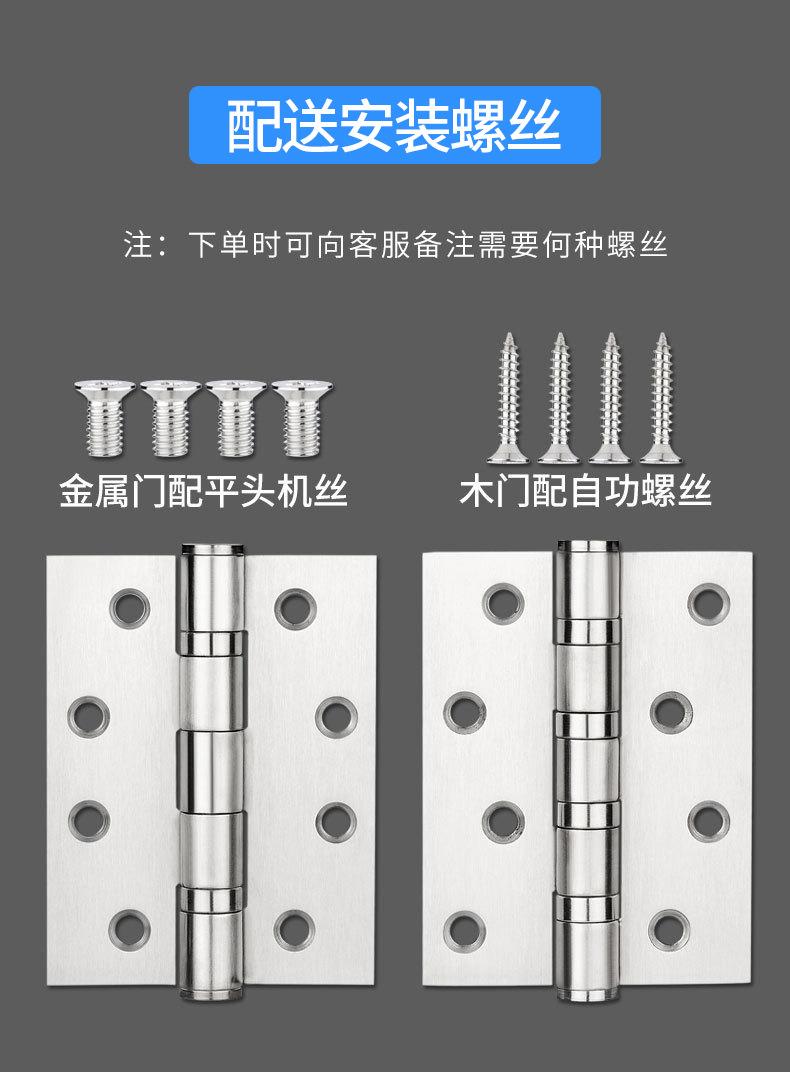 配送安装螺丝

注：下单时可向客服备注需要何种螺丝

金属门配平头机丝

木门配自功螺丝