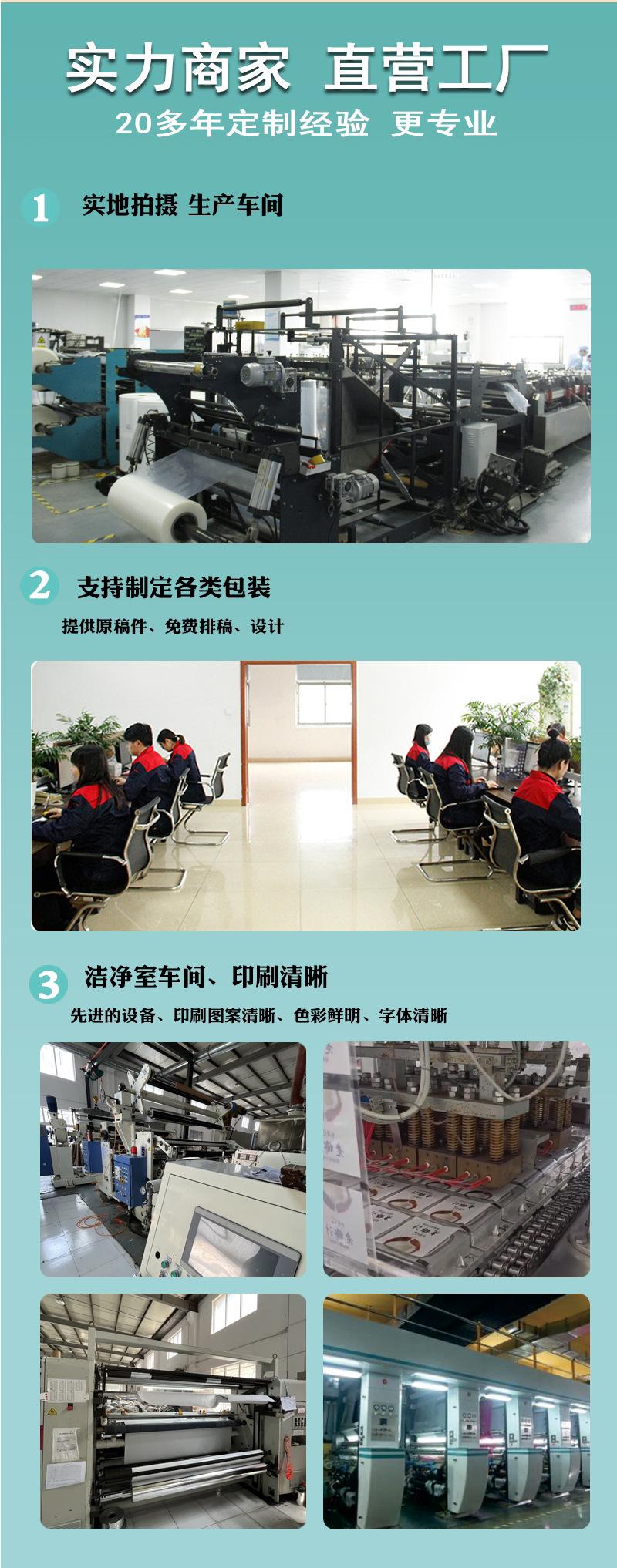 实力商家 直营工厂
20多年定制经验 更专业

1 实地拍摄 生产车间

2 支持制定各类包装
提供原稿件、免费排稿、设计

3 洁净室车间、印刷清晰
先进的设备、印刷图案清晰、色彩鲜明、字体清晰