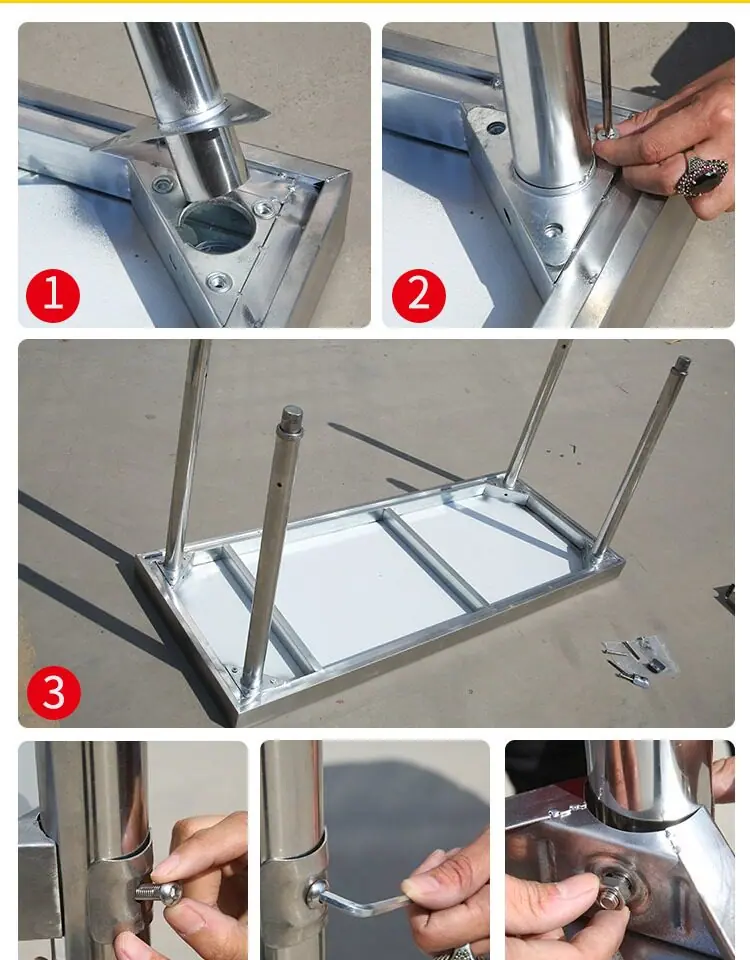 1

2

3