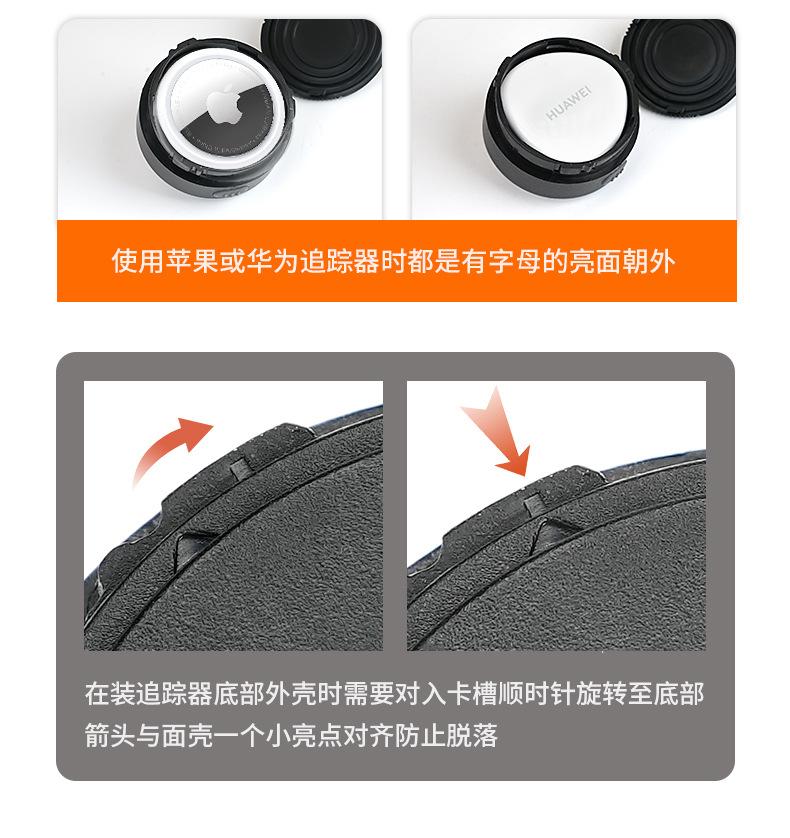 HUAWEI

使用苹果或华为追踪器时都是有字母的亮面朝外

在装追踪器底部外壳时需要对入卡槽顺时针旋转至底部箭头与面壳一个小亮点对齐防止脱落