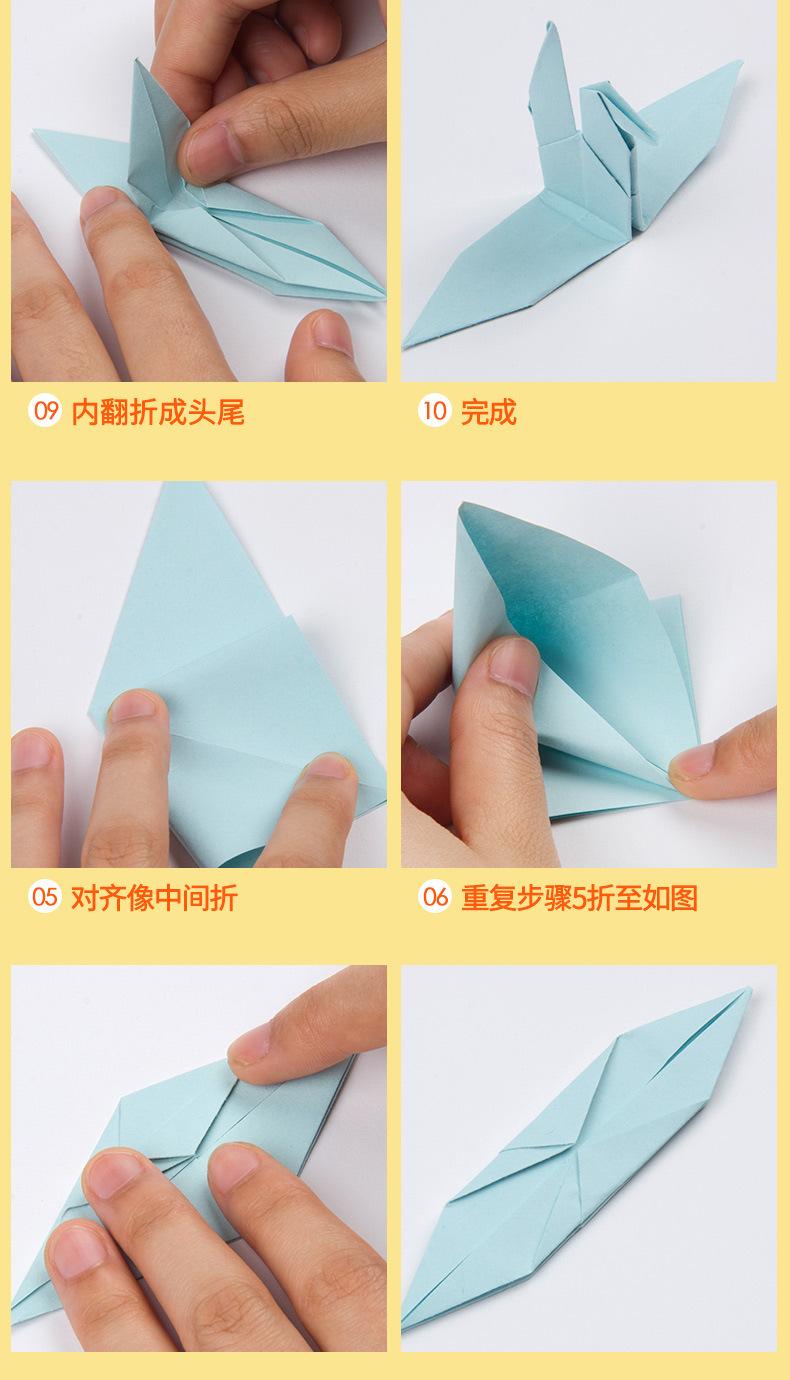 09 内翻折成头尾

10 完成

05 对齐像中间折

06 重复步骤5折至如图