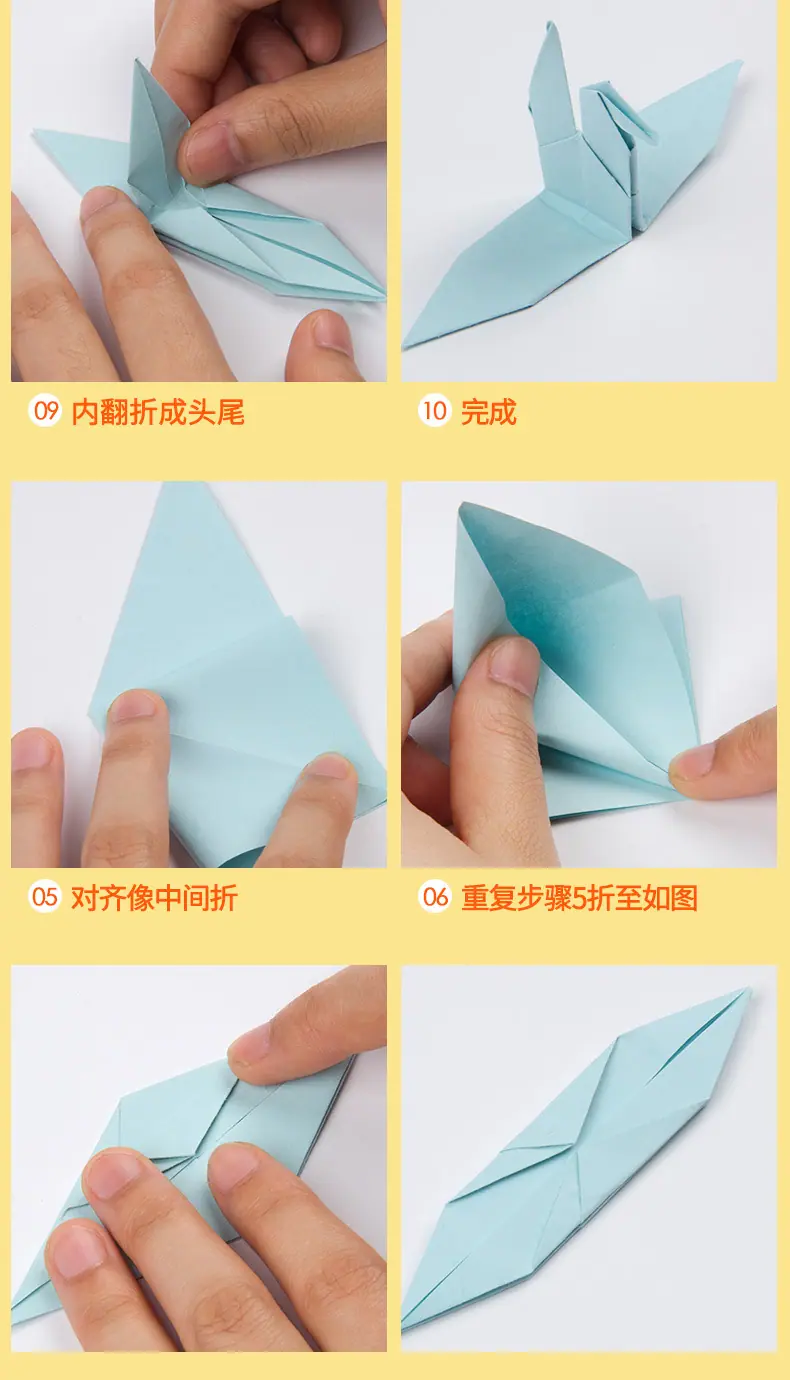 09 内翻折成头尾

10 完成

05 对齐像中间折

06 重复步骤5折至如图