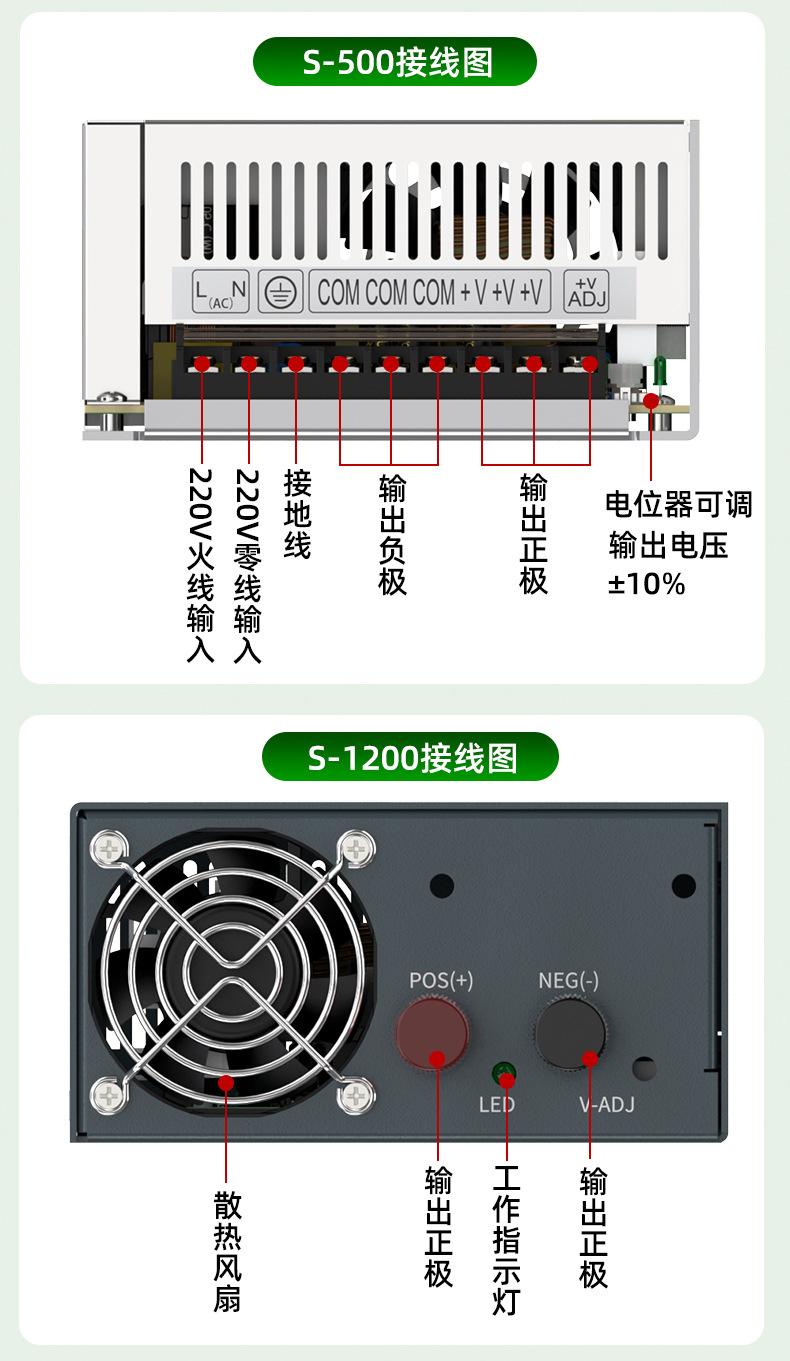 S-500接线图

L (AC) N
COM COM COM +V +V +V
+V ADJ

220V火线输入

220V零线输入

接地线

输出负极

输出正极

电位器可调输出电压±10%

S-1200接线图

POS(+)
NEG(-)
LED
V-ADJ

散热风扇

输出正极

工作指示灯

输出正极