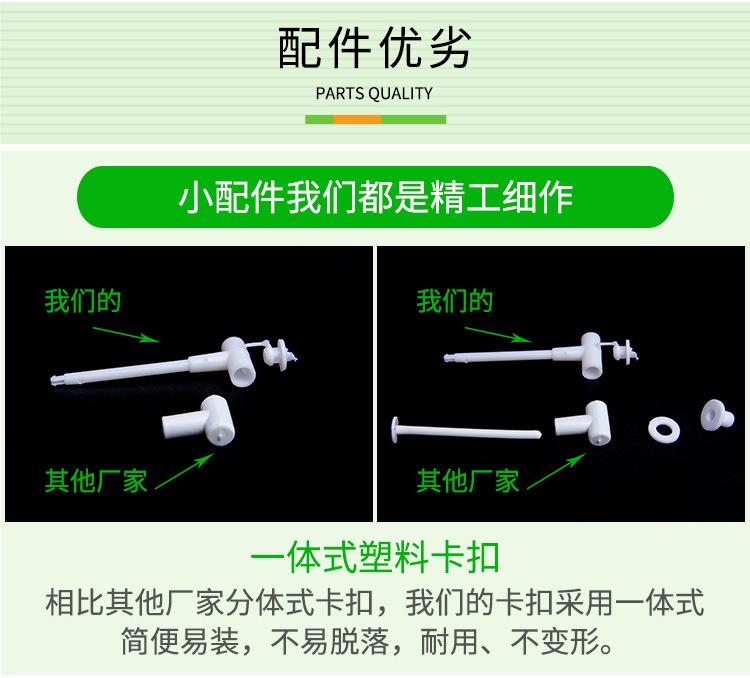 配件优劣

PARTS QUALITY

小配件我们都是精工细作

我们的

其他厂家

我们的

其他厂家

一体式塑料卡扣

相比其他厂家分体式卡扣，我们的卡扣采用一体式简便易装，不易脱落，耐用、不变形。