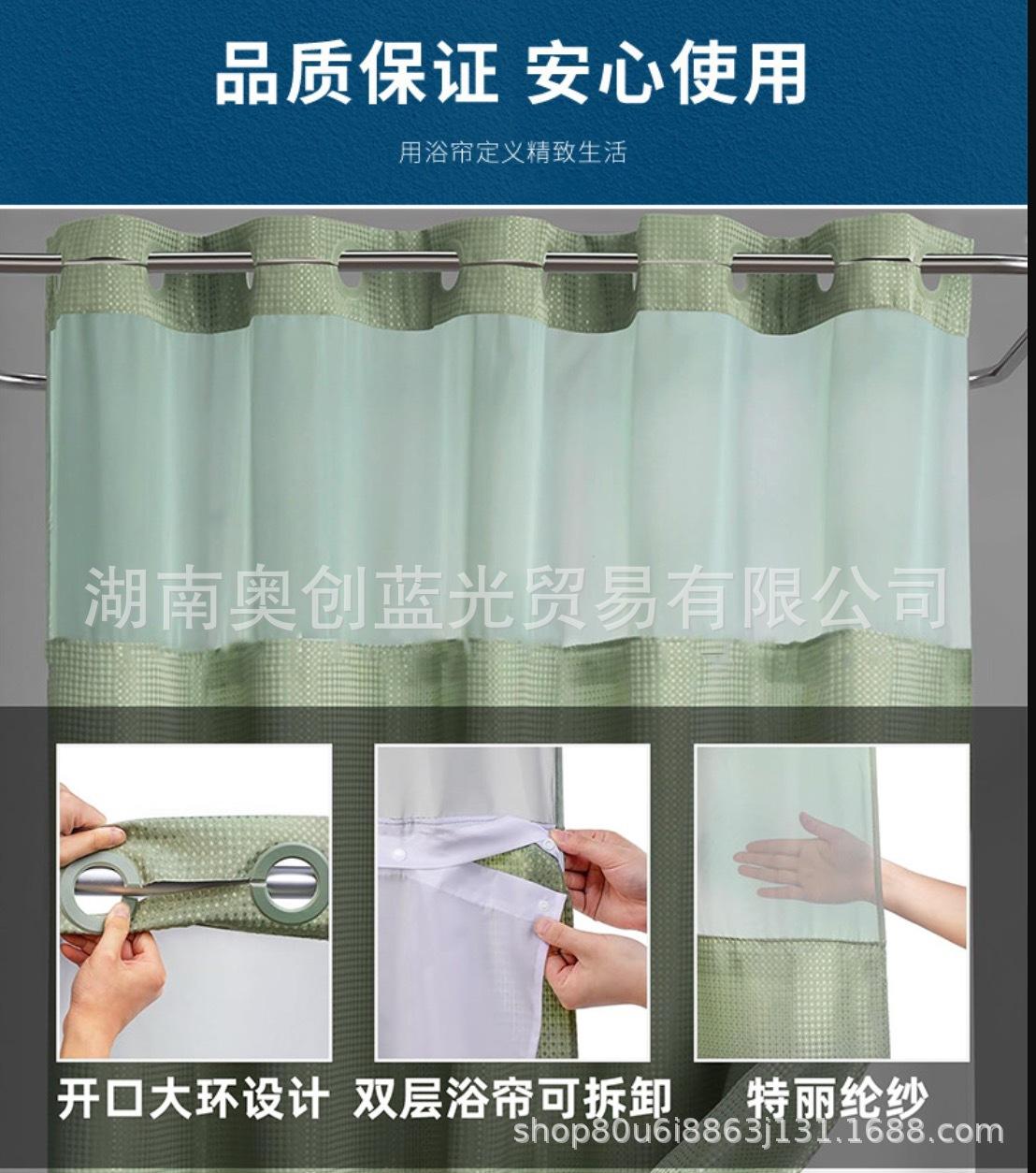 品质保证 安心使用

用浴帘定义精致生活

湖南奥创蓝光贸易有限公司

开口大环设计 双层浴帘可拆卸 特丽纶纱

shop80u6i8863j131.1688.com