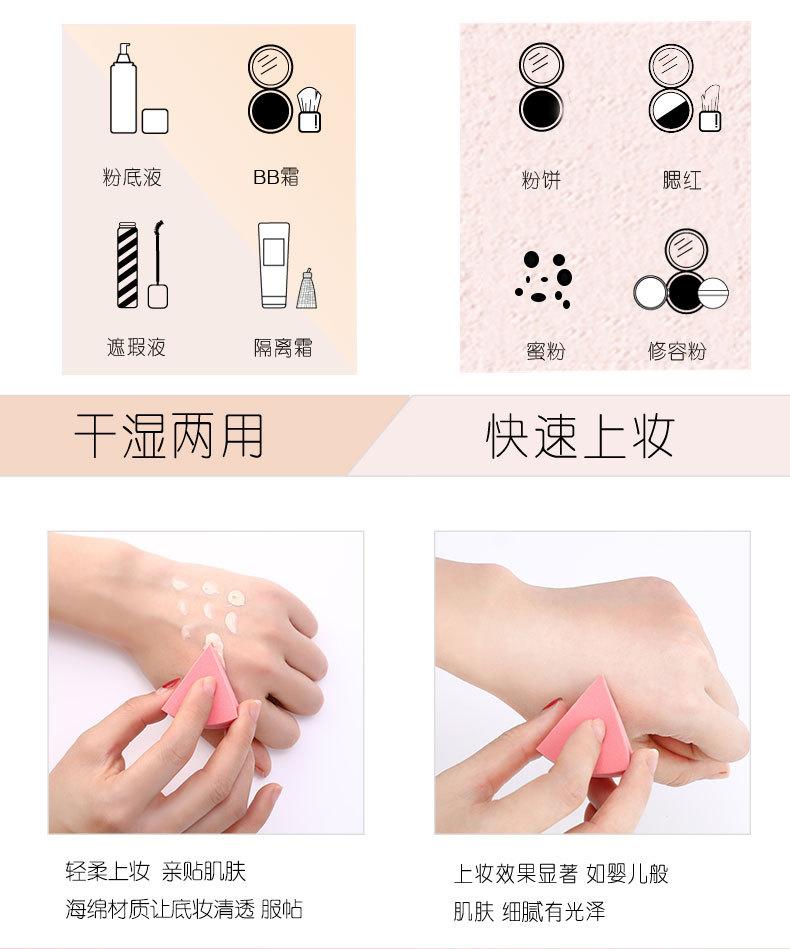 粉底液

BB霜

遮瑕液

隔离霜

粉饼

腮红

蜜粉

修容粉

干湿两用

快速上妆

轻柔上妆 亲贴肌肤
海绵材质让底妆清透 服帖

上妆效果显著 如婴儿般
肌肤 细腻有光泽