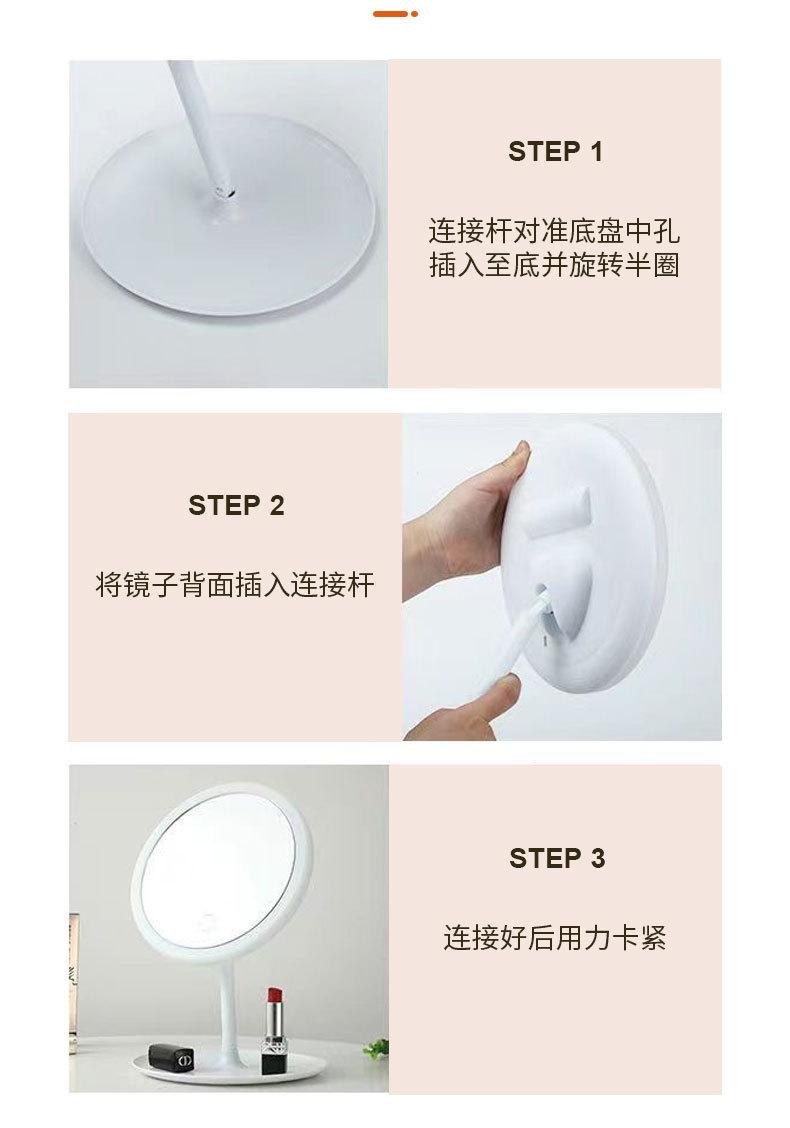 STEP 1

连接杆对准底盘中孔
插入至底并旋转半圈

STEP 2

将镜子背面插入连接杆

STEP 3

连接好后用力卡紧