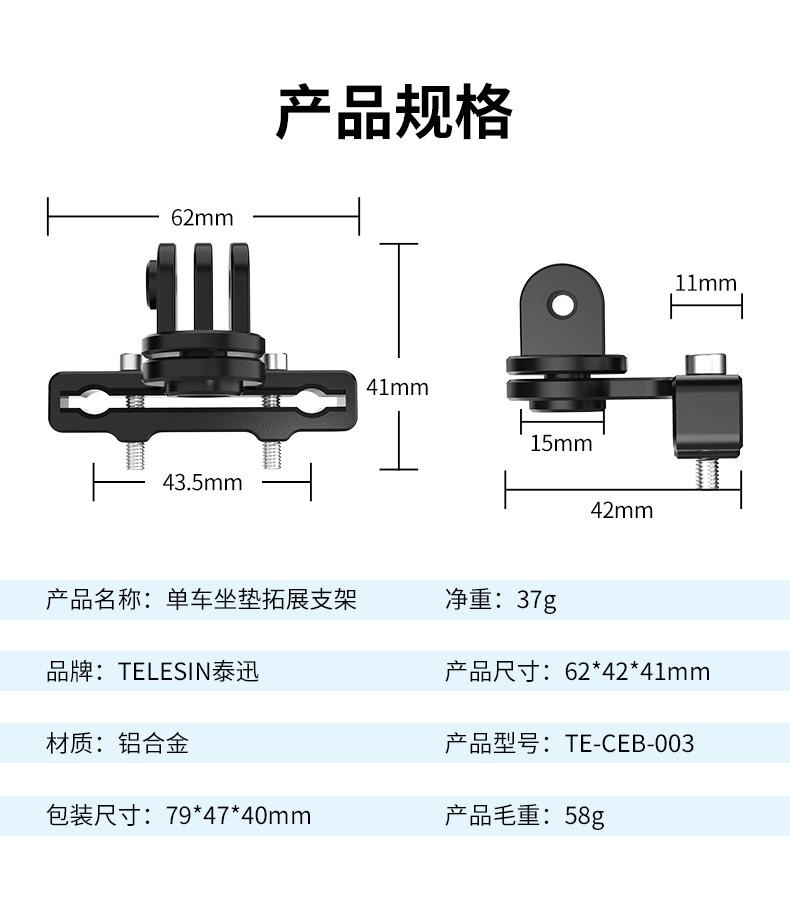 产品规格

62mm

41mm

43.5mm

11mm

15mm

42mm

产品名称：单车坐垫拓展支架

净重：37g

品牌：TELESIN泰迅

产品尺寸：62*42*41mm

材质：铝合金

产品型号：TE-CEB-003

包装尺寸：79*47*40mm

产品毛重：58g