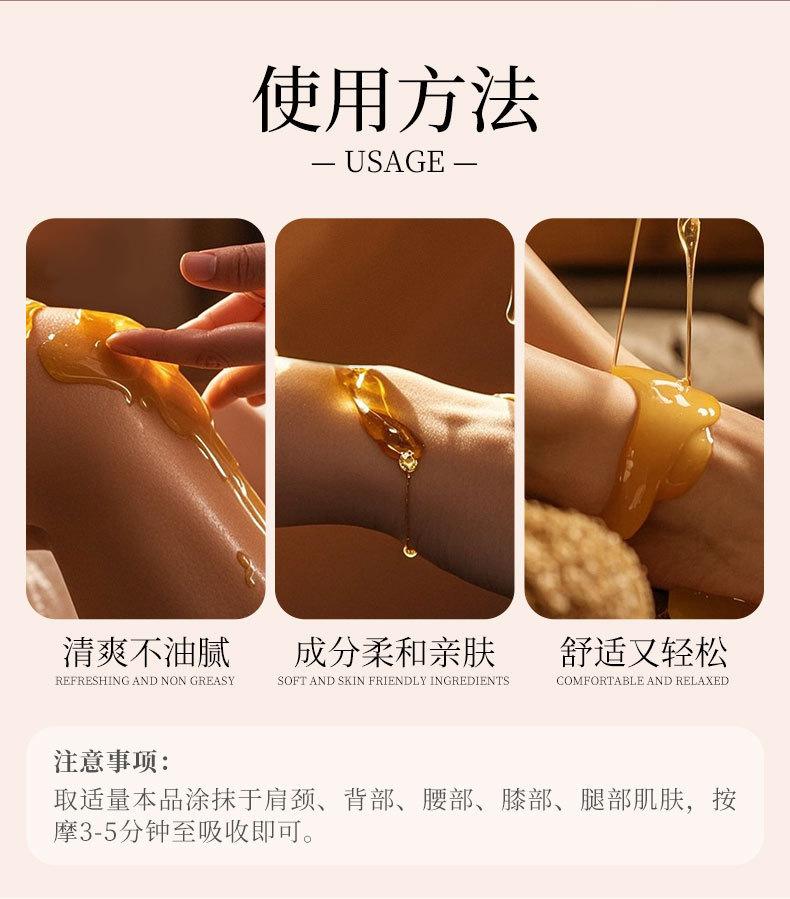 使用方法

— USAGE —

清爽不油腻
REFRESHING AND NON GREASY

成分柔和亲肤
SOFT AND SKIN FRIENDLY INGREDIENTS

舒适又轻松
COMFORTABLE AND RELAXED

注意事项：
取适量本品涂抹于肩颈、背部、腰部、膝部、腿部肌肤，按摩3-5分钟至吸收即可。