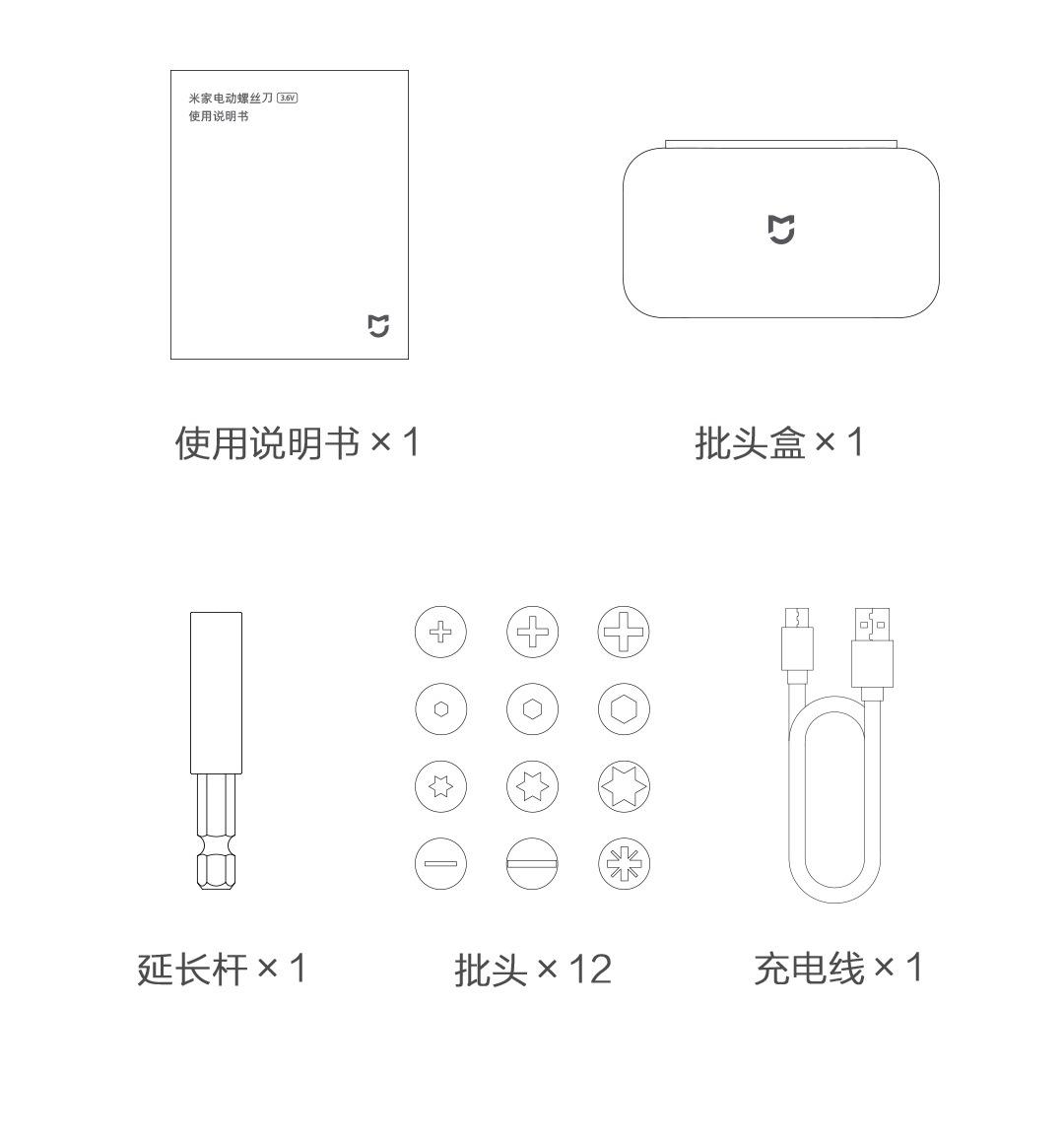 米家电动螺丝刀 3.6V
使用说明书

使用说明书 × 1

批头盒 × 1

延长杆 × 1

批头 × 12

充电线 × 1