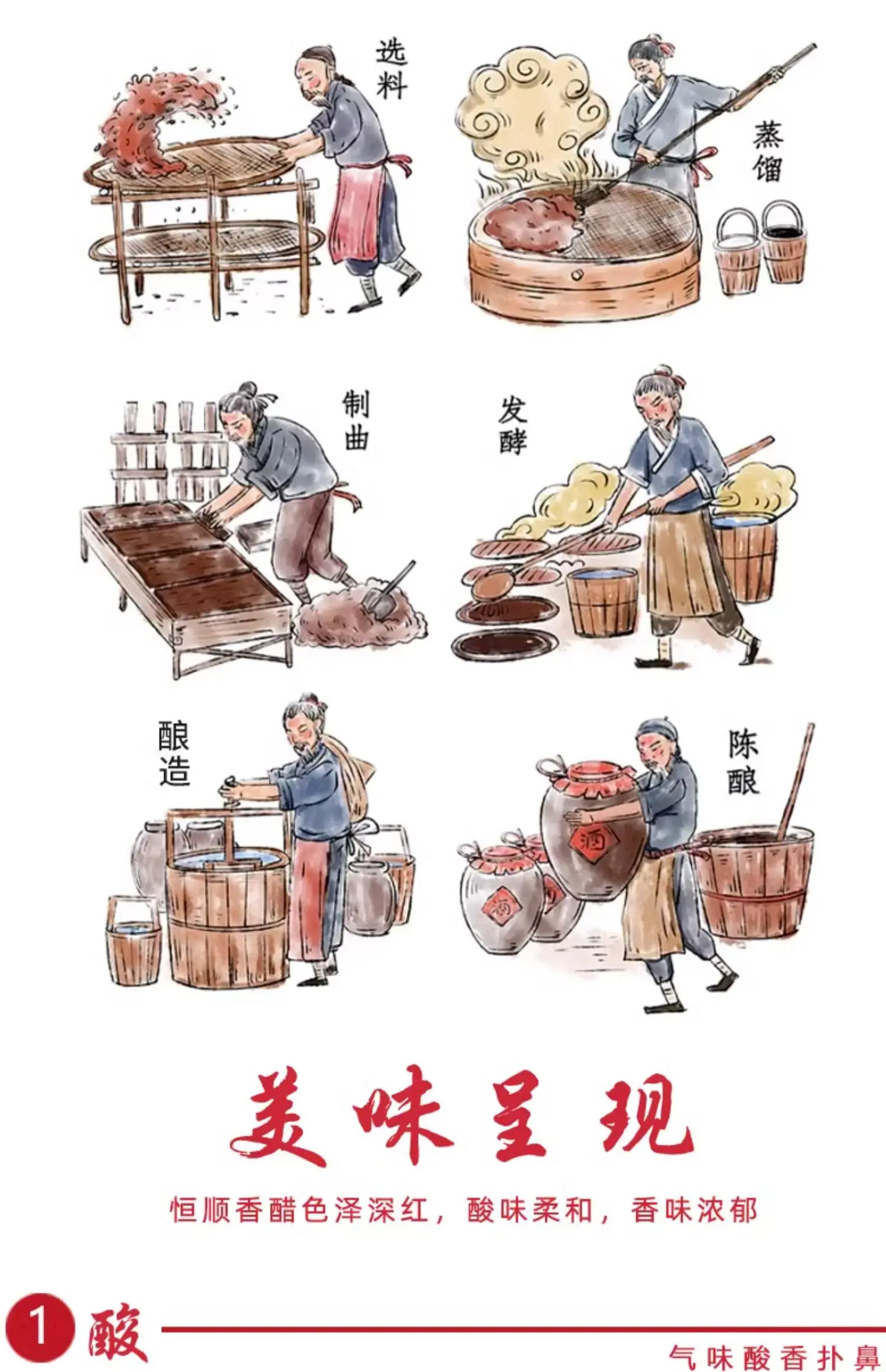 选料

蒸馏

制曲

发酵

酿造

陈酿

酒

酒

美味呈现

恒顺香醋色泽深红，酸味柔和，香味浓郁

1 酸

气味酸香扑鼻