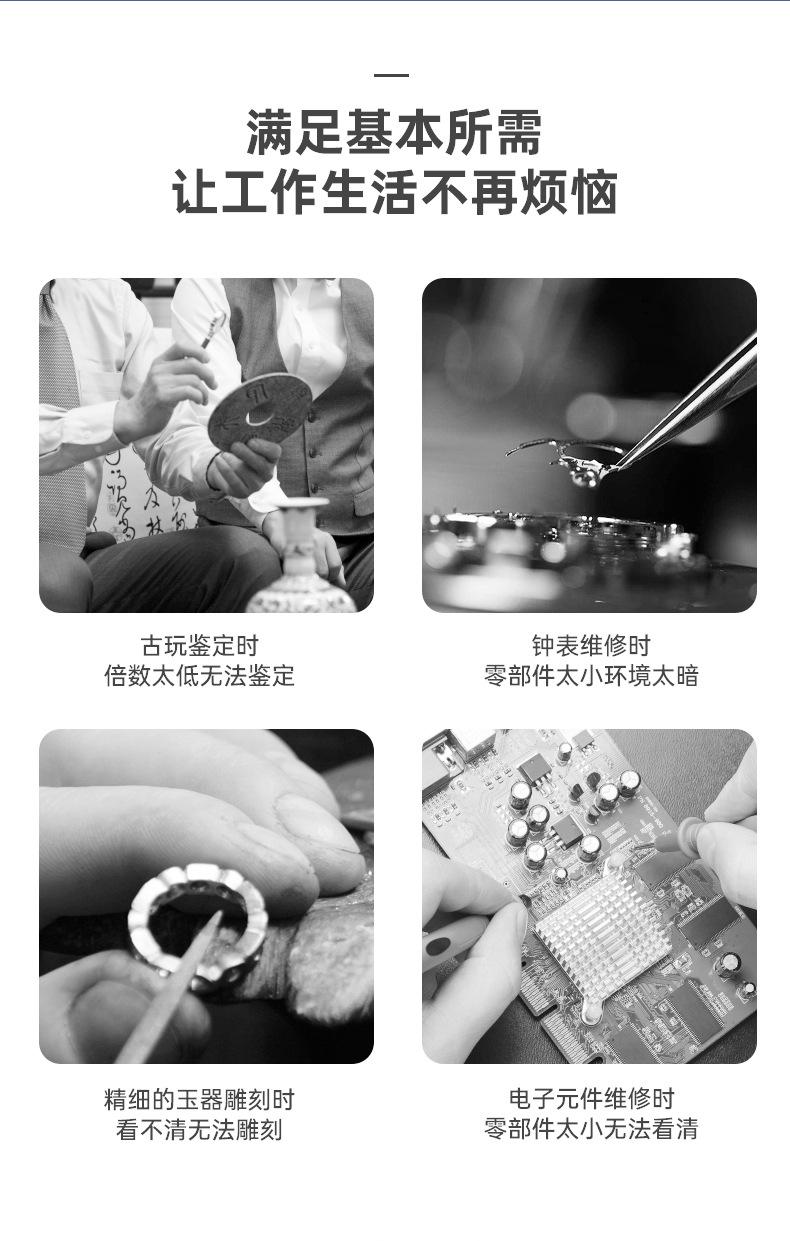 满足基本所需
让工作生活不再烦恼

古玩鉴定时
倍数太低无法鉴定

钟表维修时
零部件太小环境太暗

精细的玉器雕刻时
看不清无法雕刻

电子元件维修时
零部件太小无法看清