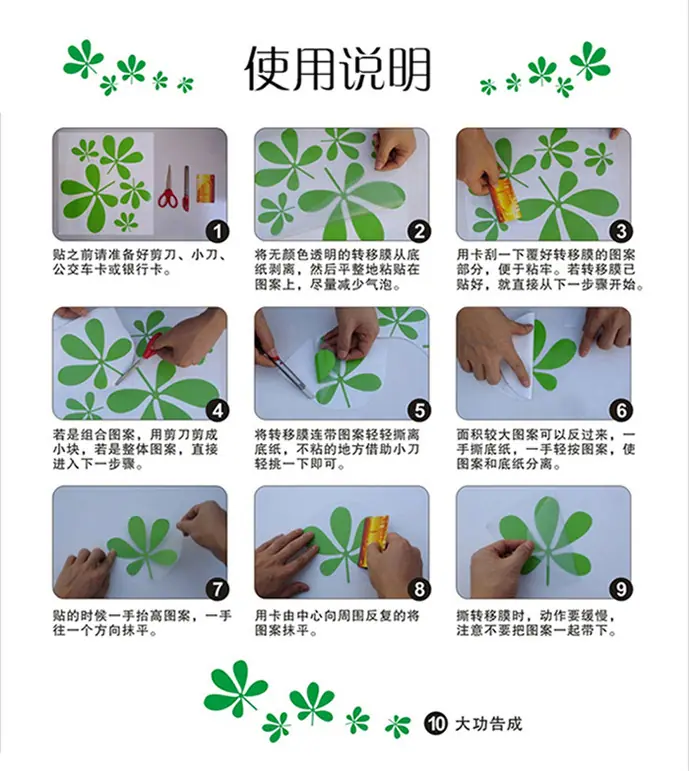 使用说明

1

贴之前请准备好剪刀、小刀、公交车卡或银行卡。

2

将无颜色透明的转移膜从底纸剥离，然后平整地粘贴在图案上，尽量减少气泡。

3

用卡刮一下覆好转移膜的图案部分，便于粘牢。若转移膜已贴好，就直接从下一步骤开始。

4

若是组合图案，用剪刀剪成小块，若是整体图案，直接进入下一步骤。

5

将转移膜连带图案轻轻撕离底纸，不粘的地方借助小刀轻挑一下即可。

6

面积较大图案可以反过来，一手撕底纸，一手轻按图案，使图案和底纸分离。

7

贴的时候一手抬高图案，一手往一个方向抹平。

8

用卡由中心向周围反复的将图案抹平。

9

撕转移膜时，动作要缓慢，注意不要把图案一起带下。

10 大功告成