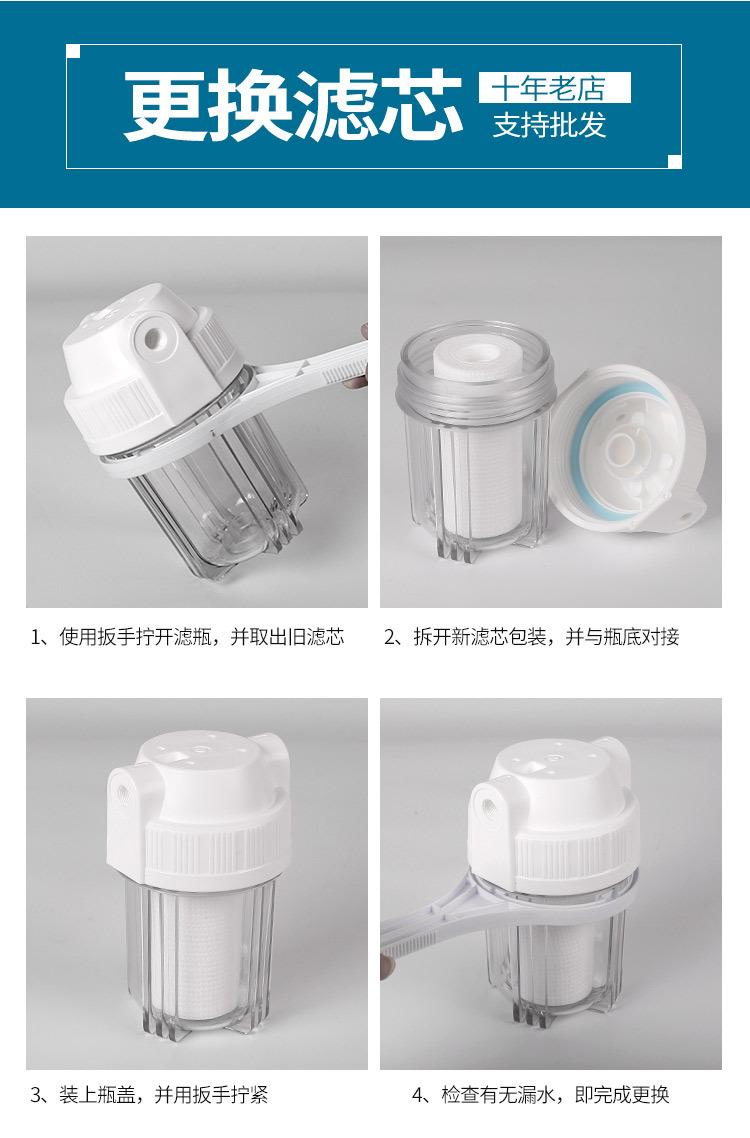 更换滤芯

十年老店
支持批发

1、使用扳手拧开滤瓶，并取出旧滤芯

2、拆开新滤芯包装，并与瓶底对接

3、装上瓶盖，并用扳手拧紧

4、检查有无漏水，即完成更换