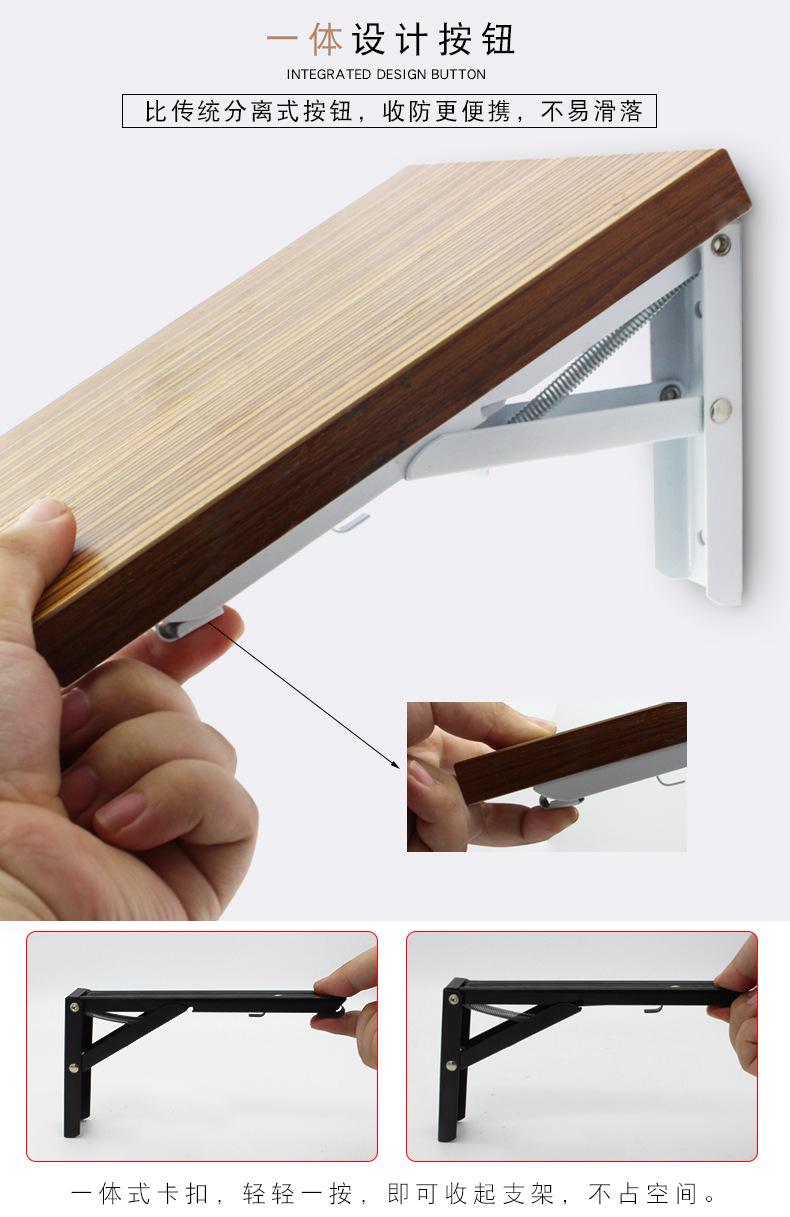 一体设计按钮
INTEGRATED DESIGN BUTTON
比传统分离式按钮，收防更便携，不易滑落

一体式卡扣，轻轻一按，即可收起支架，不占空间。