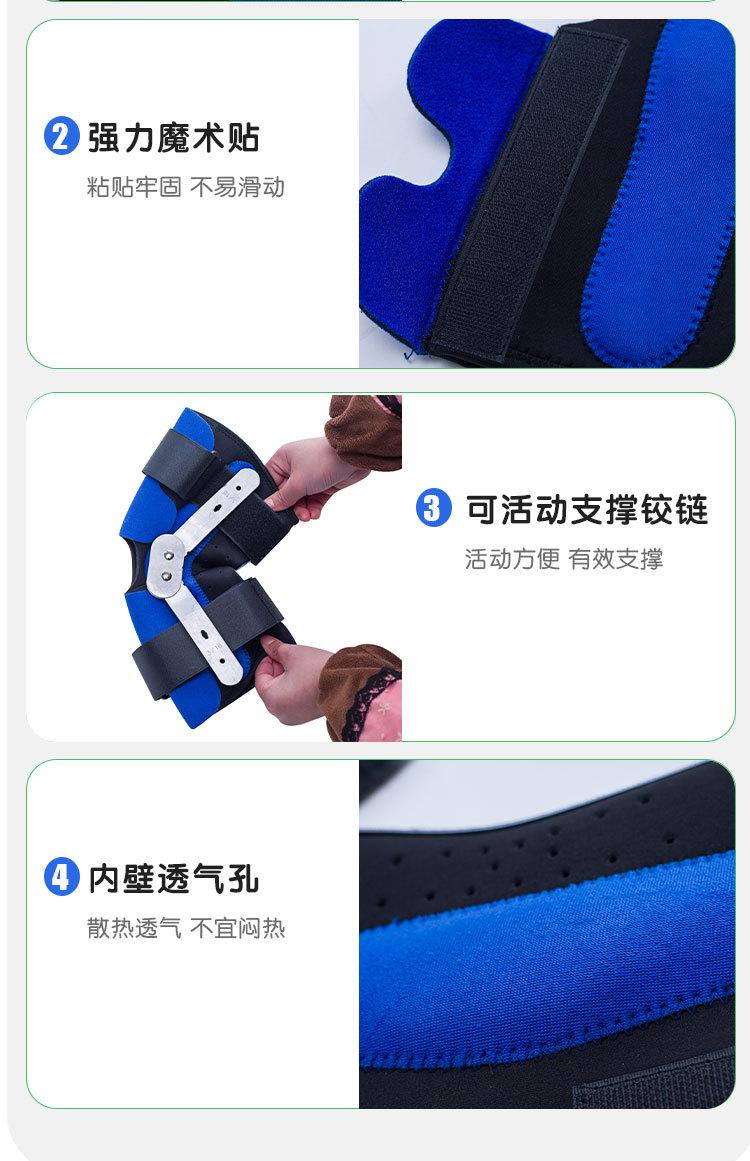 2 强力魔术贴

粘贴牢固 不易滑动

3 可活动支撑铰链

活动方便 有效支撑

4 内壁透气孔

散热透气 不宜闷热