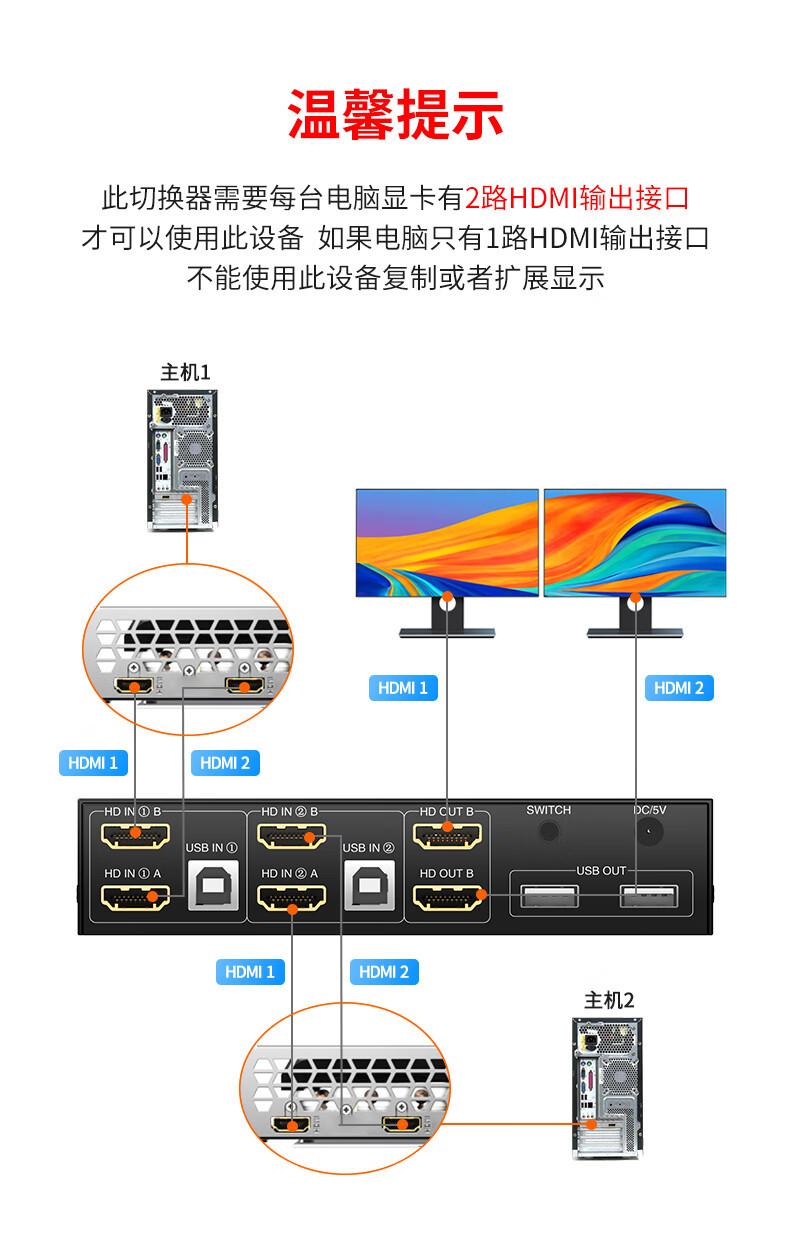 温馨提示

此切换器需要每台电脑显卡有2路HDMI输出接口
才可以使用此设备 如果电脑只有1路HDMI输出接口
不能使用此设备复制或者扩展显示

主机1

HDMI 1

HDMI 2

HDMI 1

HDMI 2

HD IN ① B

HD IN ① A

USB IN ①

HD IN ② B

HD IN ② A

USB IN ②

HD OUT B

HD OUT B

SWITCH

DC/5V

USB OUT

HDMI 1

HDMI 2

主机2