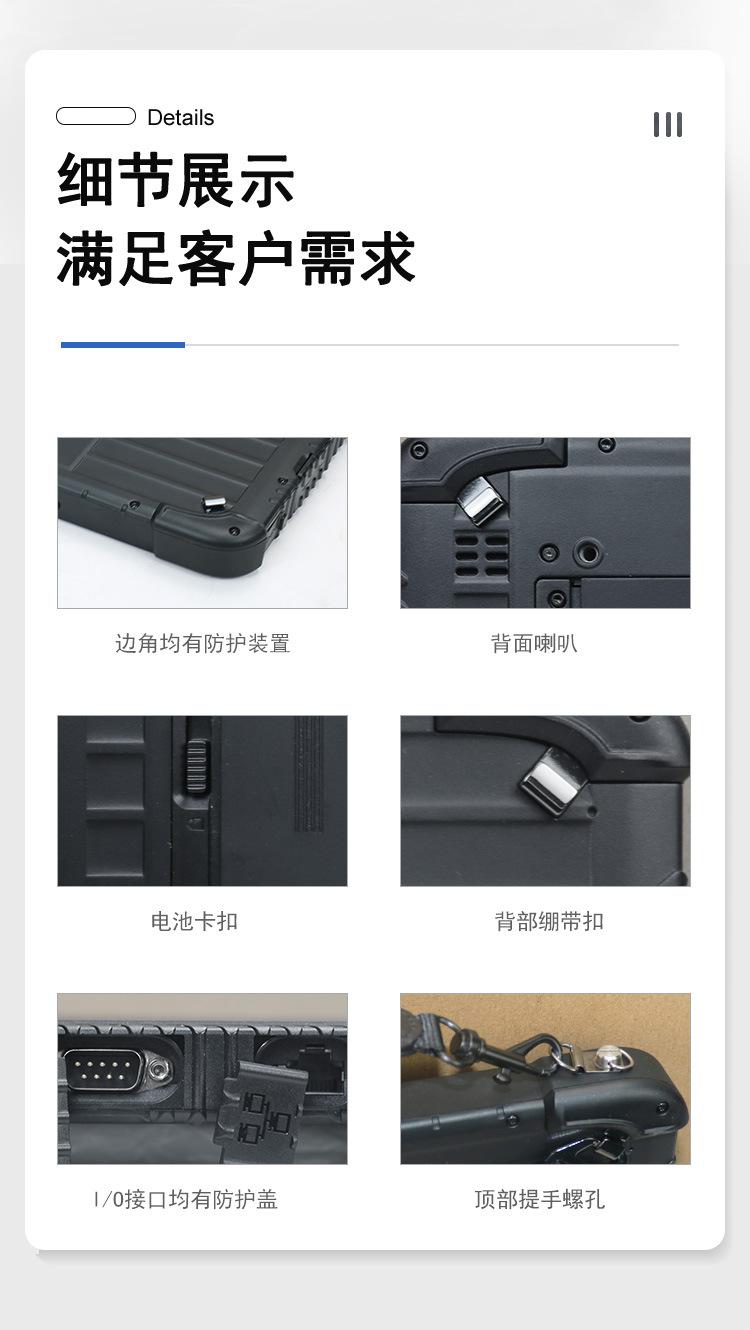 Details

细节展示
满足客户需求

边角均有防护装置

背面喇叭

电池卡扣

背部绷带扣

I/O接口均有防护盖

顶部提手螺孔