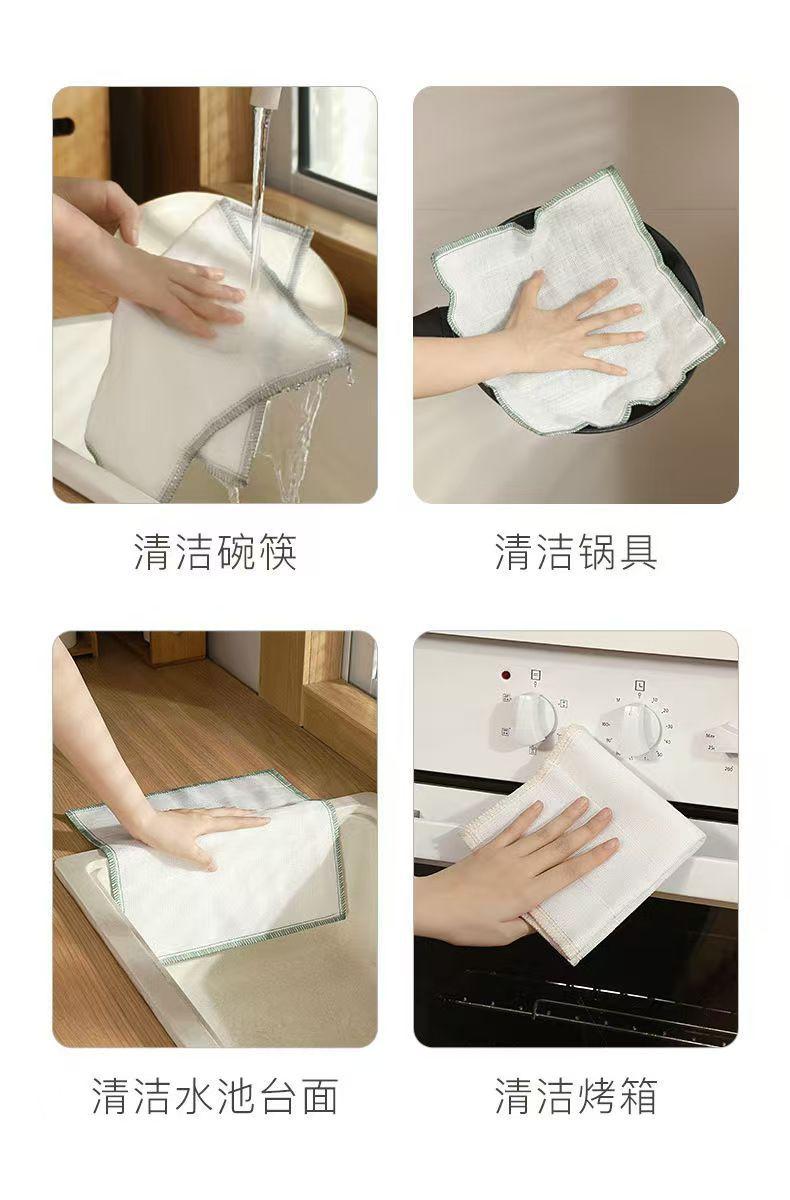 清洁碗筷

清洁锅具

清洁水池台面

清洁烤箱