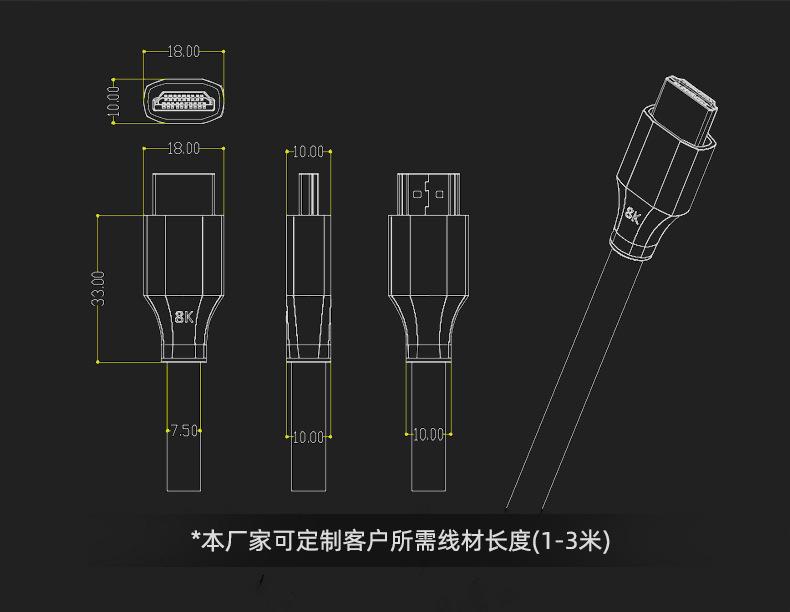 18.00

10.00

18.00

10.00

33.00

8K

7.50

10.00

10.00

8K

*本厂家可定制客户所需线材长度(1-3米)