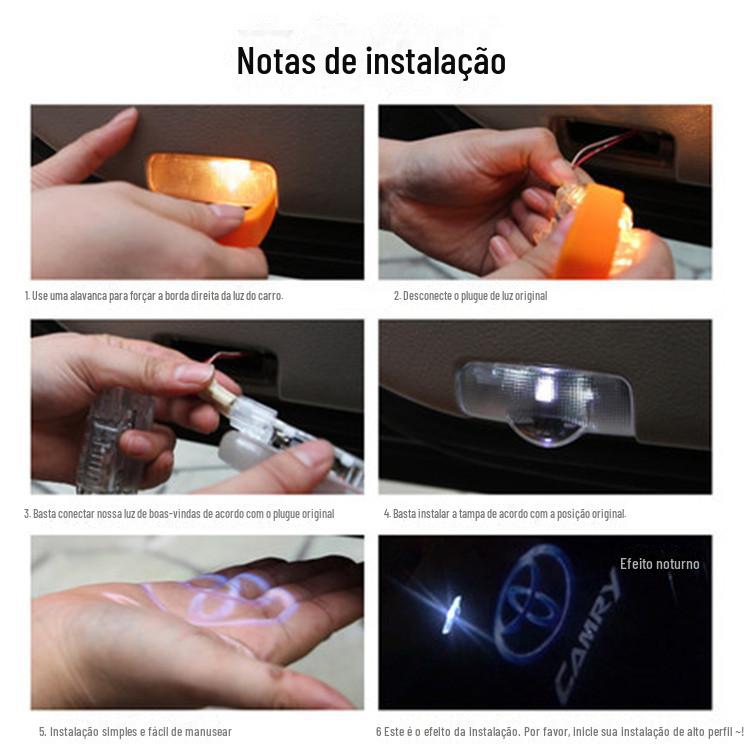 Notas de instalação

1. Use uma alavanca para forçar a borda direita da luz do carro.

2. Desconecte o plugue de luz original

3. Basta conectar nossa luz de boas-vindas de acordo com o plugue original

4. Basta instalar a tampa de acordo com a posição original.

5. Instalação simples e fácil de manusear

Efeito noturno

CAMRY

6 Este é o efeito da instalação. Por favor, inicie sua instalação de alto perfil ~!