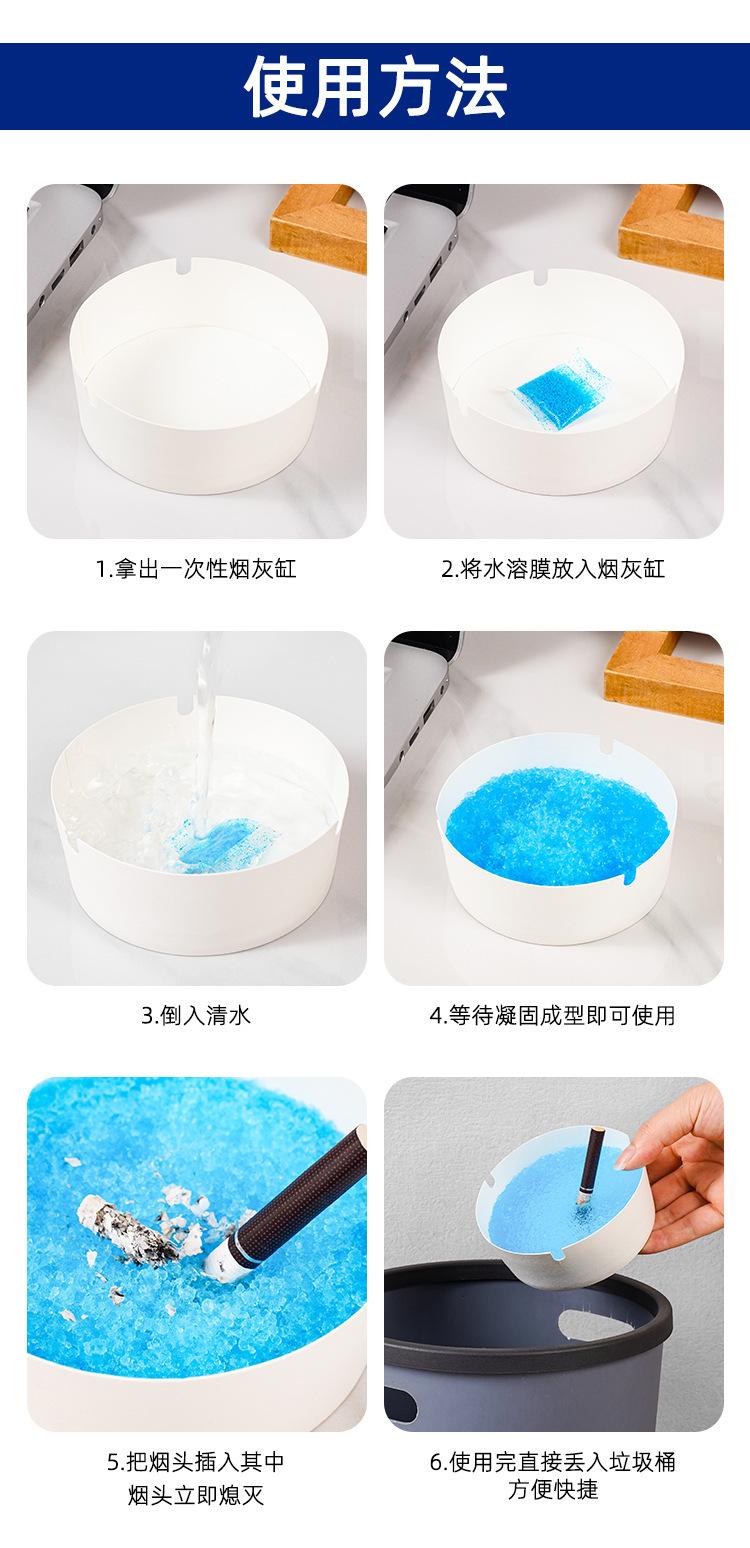 使用方法

1.拿出一次性烟灰缸

2.将水溶膜放入烟灰缸

3.倒入清水

4.等待凝固成型即可使用

5.把烟头插入其中
烟头立即熄灭

6.使用完直接丢入垃圾桶
方便快捷