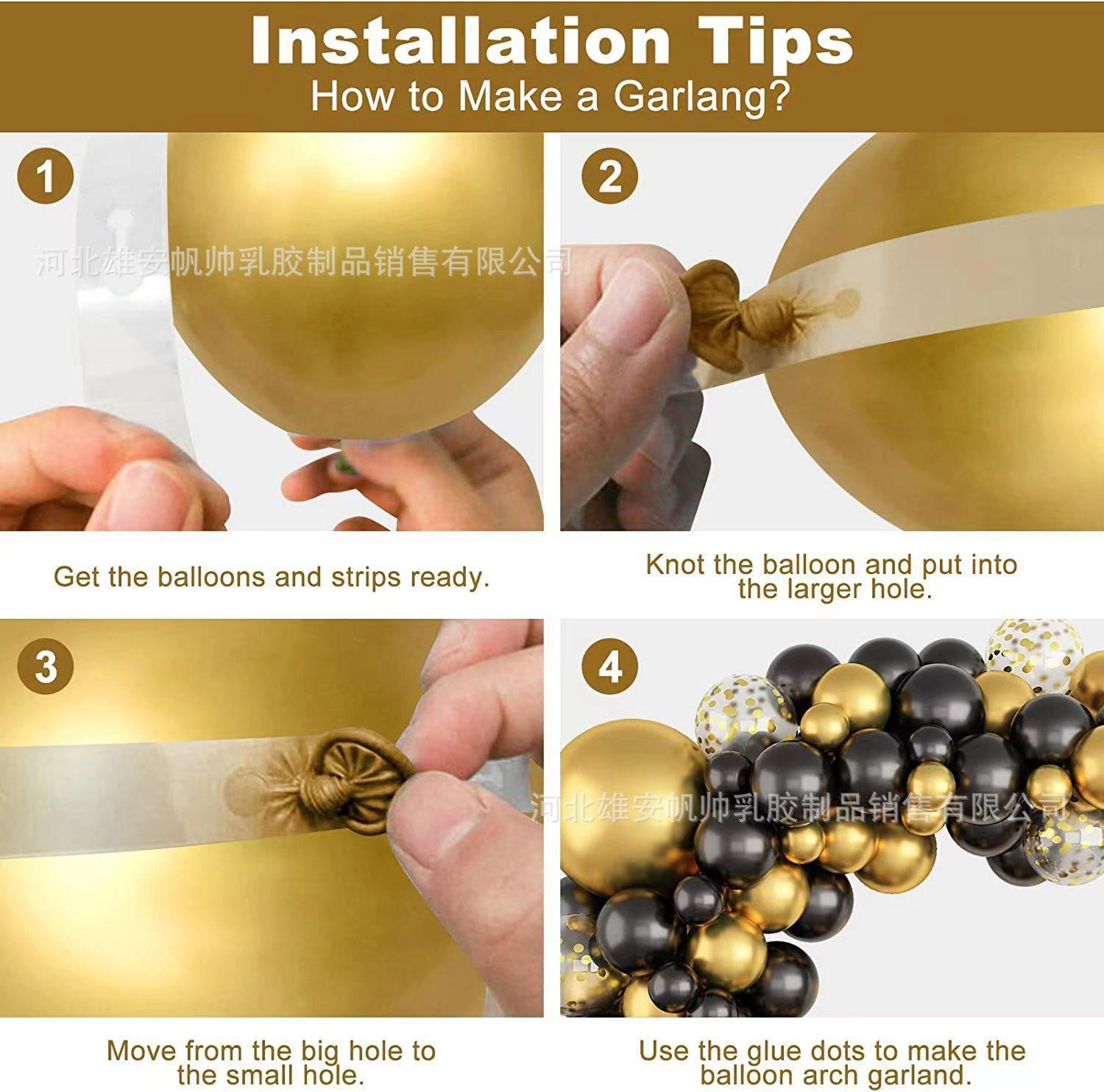 Installation Tips
How to Make a Garlang?

1

河北雄安帆帅乳胶制品销售有限公司

Get the balloons and strips ready.

2

Knot the balloon and put into the larger hole.

3

Move from the big hole to the small hole.

4

河北雄安帆帅乳胶制品销售有限公司

Use the glue dots to make the balloon arch garland.