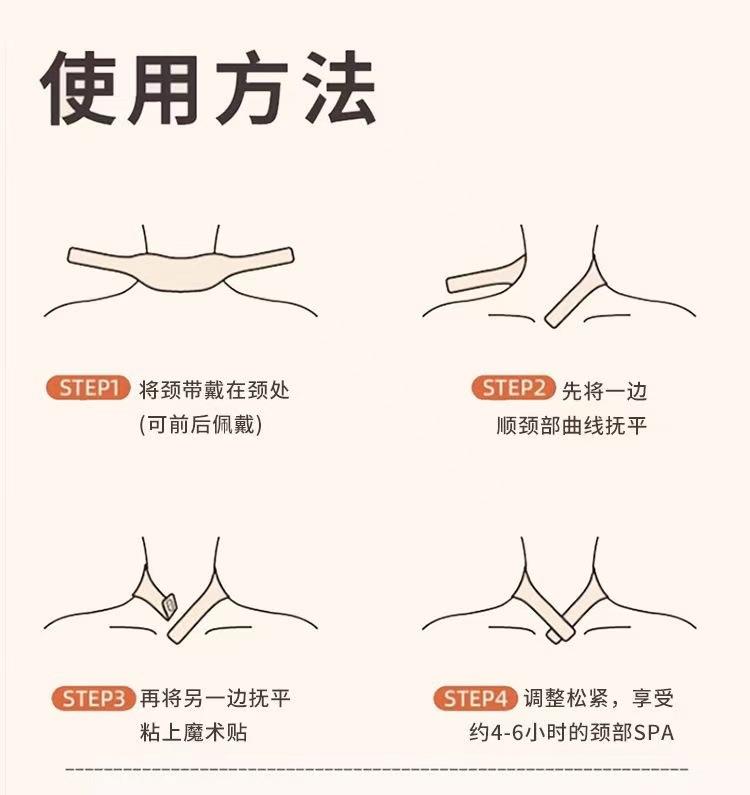 使用方法

STEP1 将颈带戴在颈处
(可前后佩戴)

STEP2 先将一边
顺颈部曲线抚平

STEP3 再将另一边抚平
粘上魔术贴

STEP4 调整松紧，享受
约4-6小时的颈部SPA