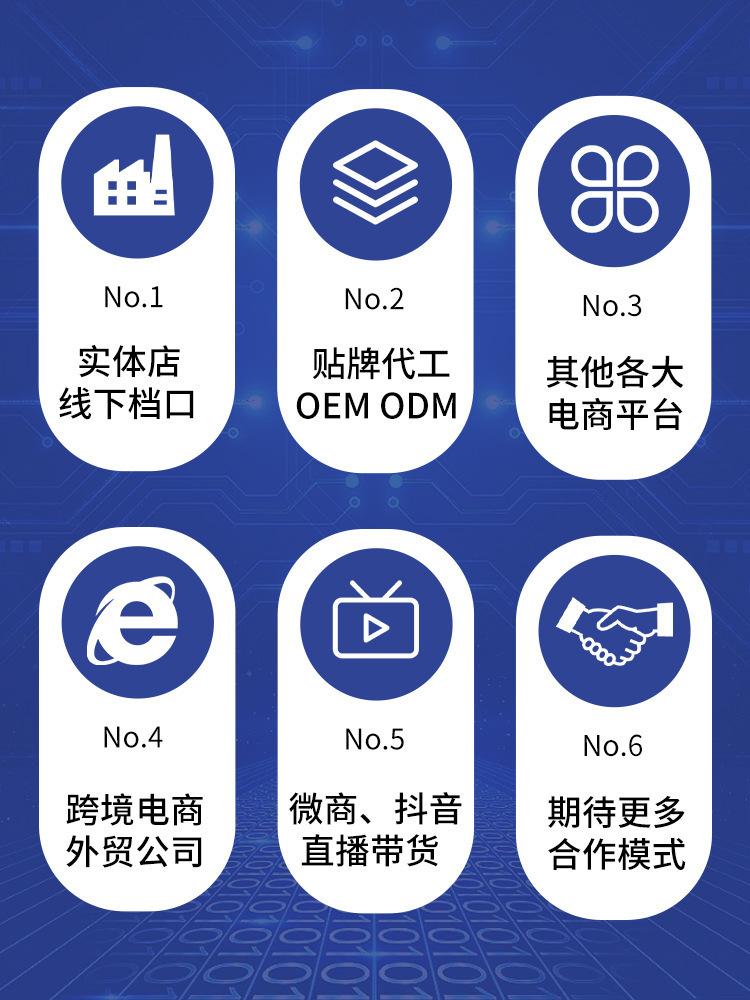 No.1

实体店
线下档口

No.2

贴牌代工
OEM ODM

No.3

其他各大
电商平台

No.4

跨境电商
外贸公司

No.5

微商、抖音
直播带货

No.6

期待更多
合作模式