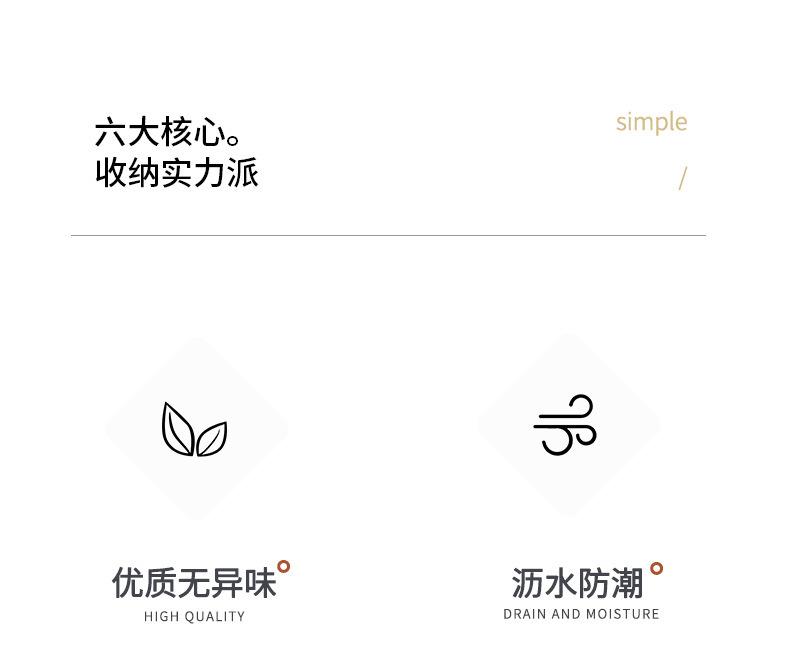 六大核心。
收纳实力派

simple

/

优质无异味
HIGH QUALITY

沥水防潮
DRAIN AND MOISTURE