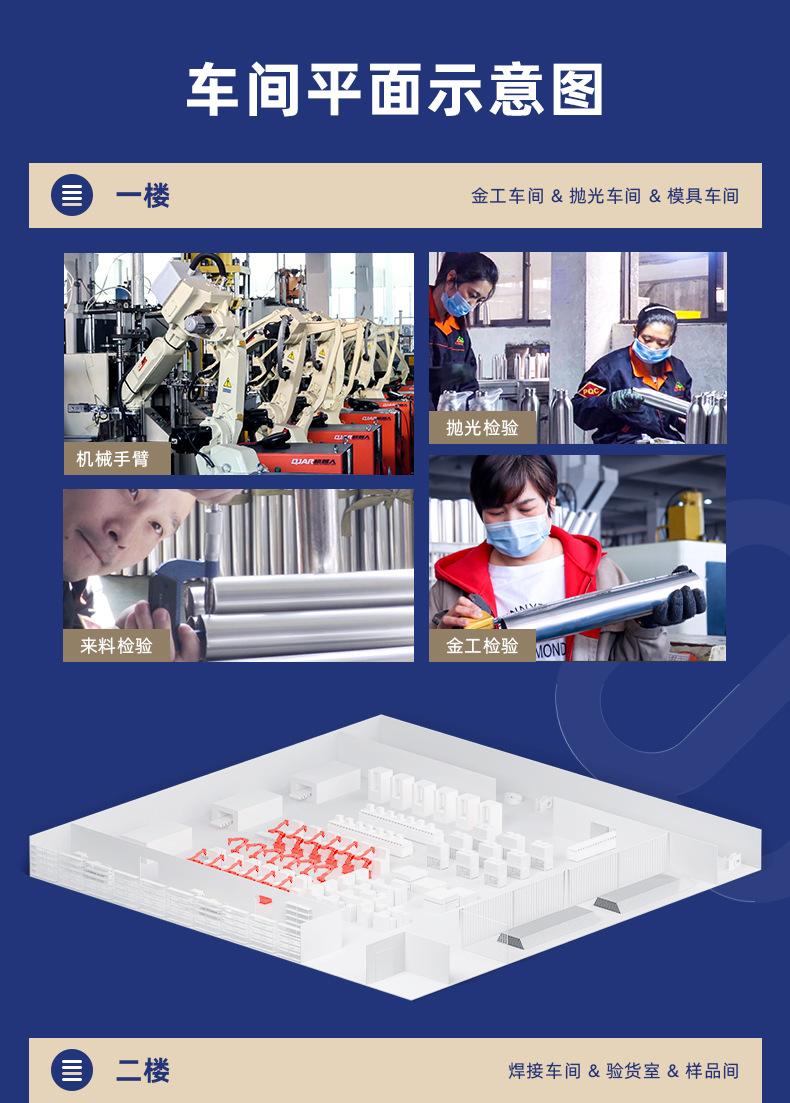 车间平面示意图

一楼

金工车间 & 抛光车间 & 模具车间

机械手臂

抛光检验

来料检验

金工检验

二楼

焊接车间 & 验货室 & 样品间