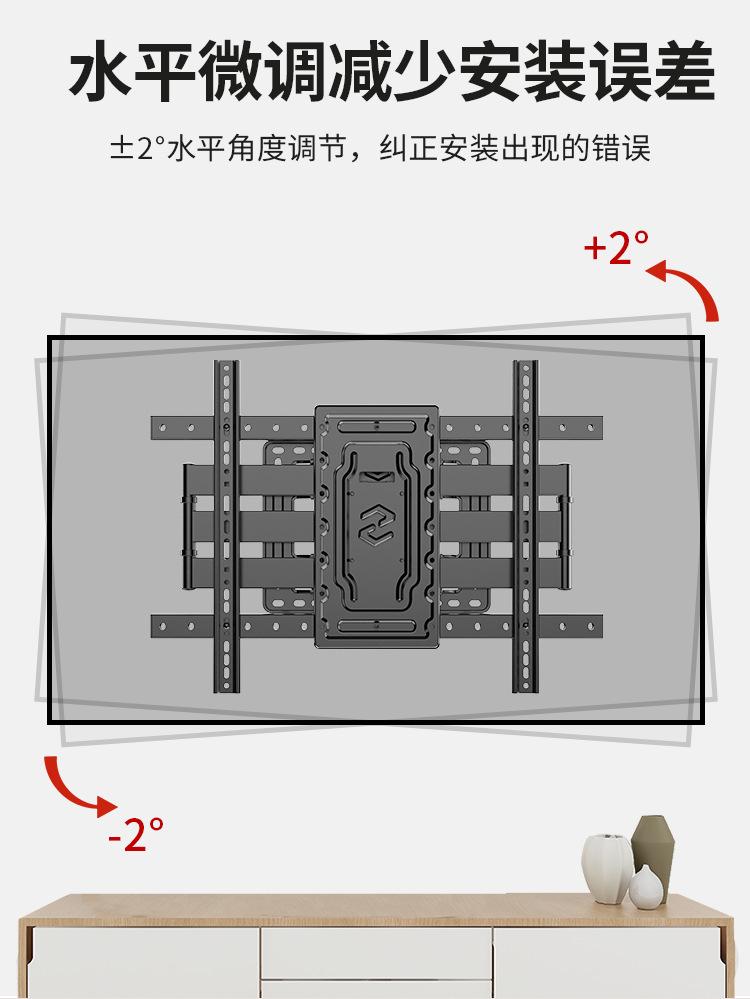 水平微调减少安装误差

±2°水平角度调节，纠正安装出现的错误

+2°

-2°