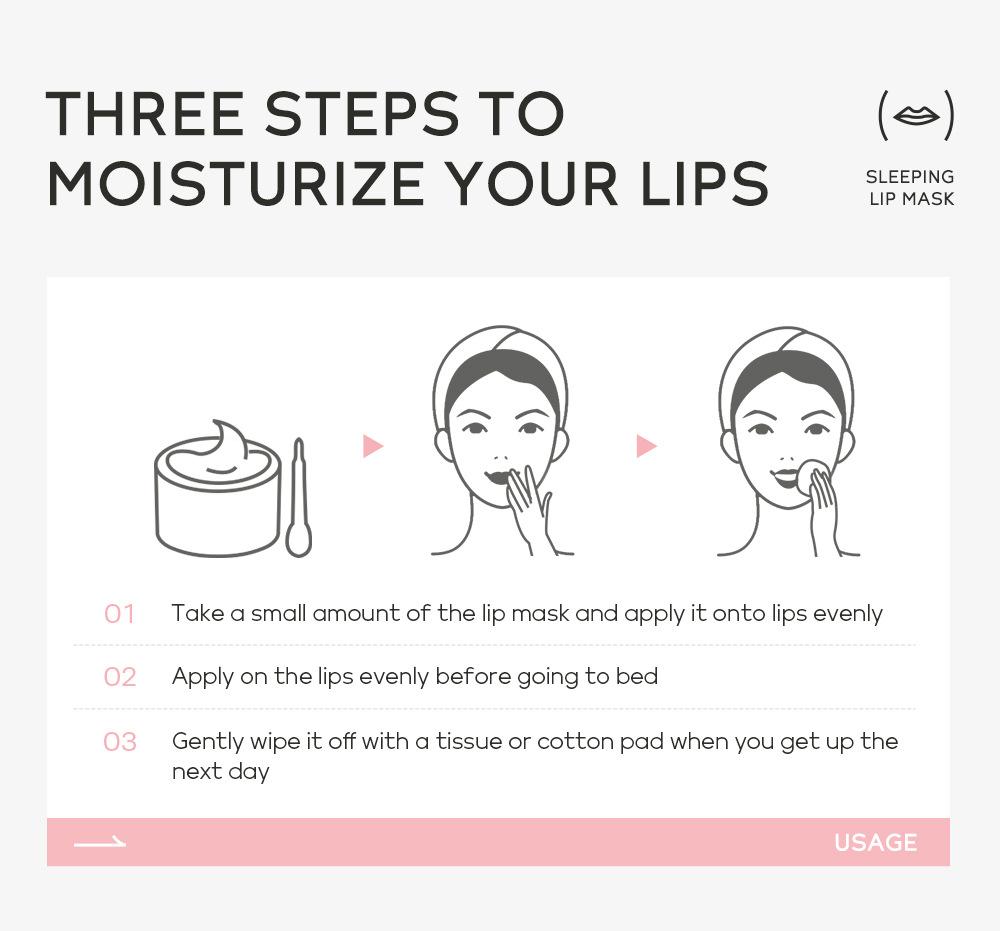 THREE STEPS TO MOISTURIZE YOUR LIPS

SLEEPING LIP MASK

01 Take a small amount of the lip mask and apply it onto lips evenly

02 Apply on the lips evenly before going to bed

03 Gently wipe it off with a tissue or cotton pad when you get up the next day

USAGE