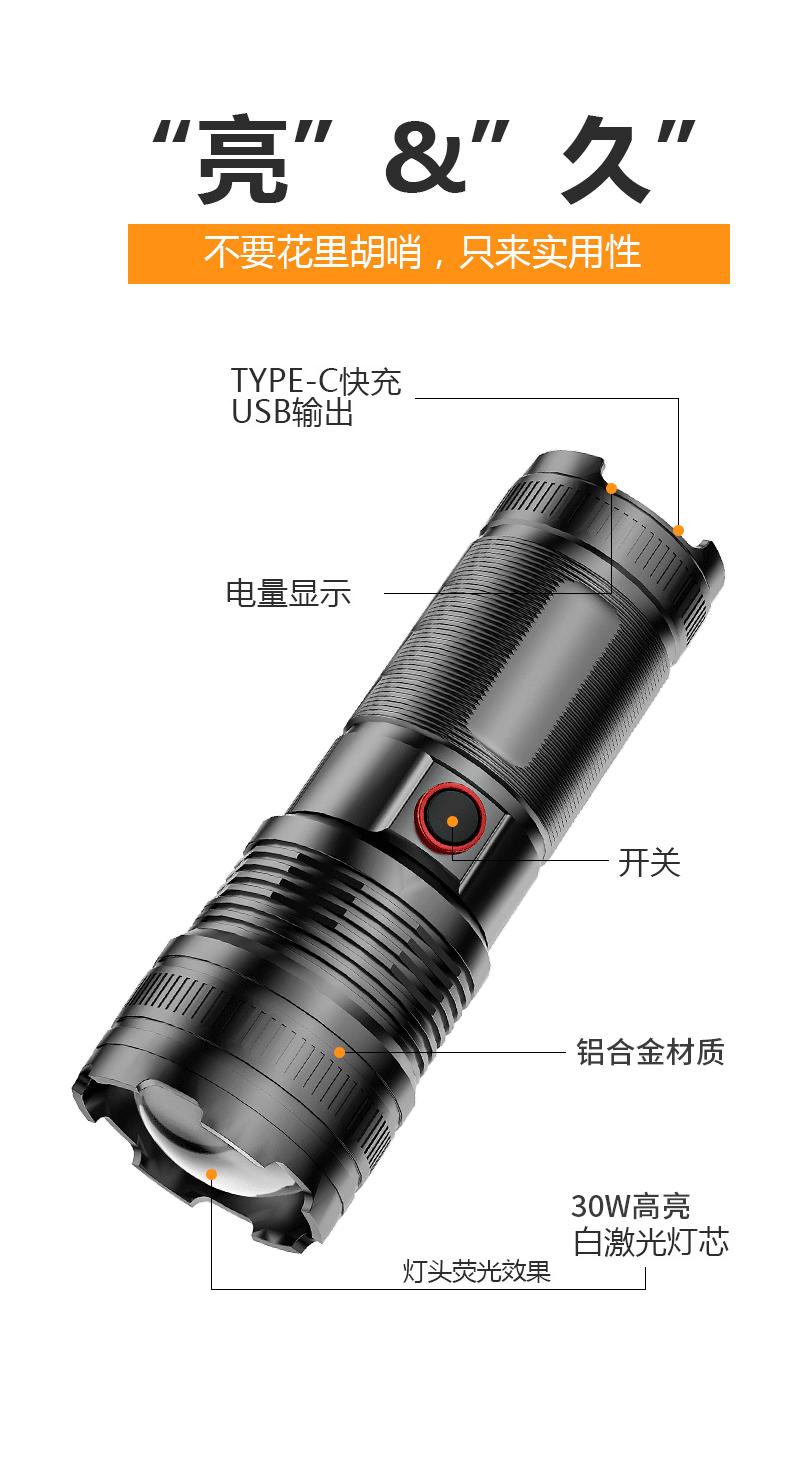 “亮” &” 久”

不要花里胡哨，只来实用性

TYPE-C快充
USB输出

电量显示

开关

铝合金材质

30W高亮
白激光灯芯

灯头荧光效果