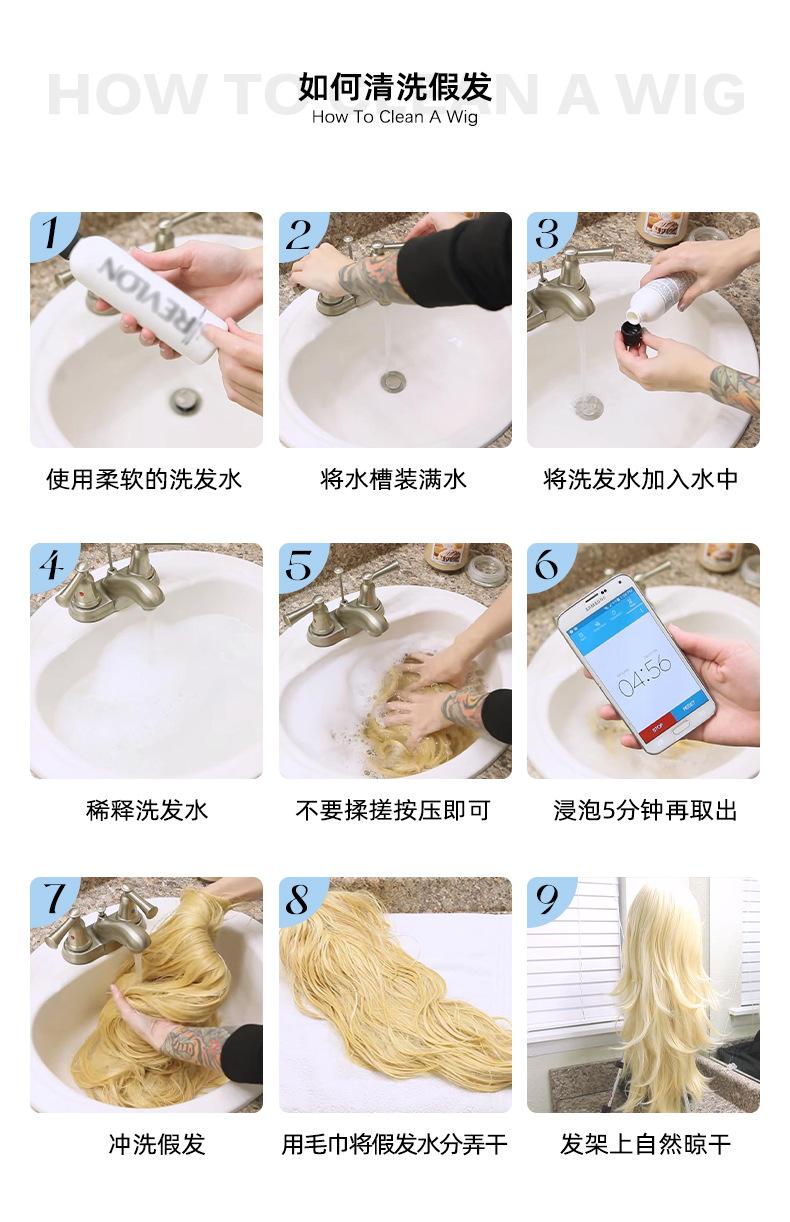 HOW TO CLEAN A WIG
如何清洗假发
How To Clean A Wig

1
REVLON
使用柔软的洗发水

2
将水槽装满水

3
将洗发水加入水中

4
稀释洗发水

5
不要揉搓按压即可

6
SAMSUNG
04:56
STOP
RESET
浸泡5分钟再取出

7
冲洗假发

8
用毛巾将假发水分弄干

9
发架上自然晾干