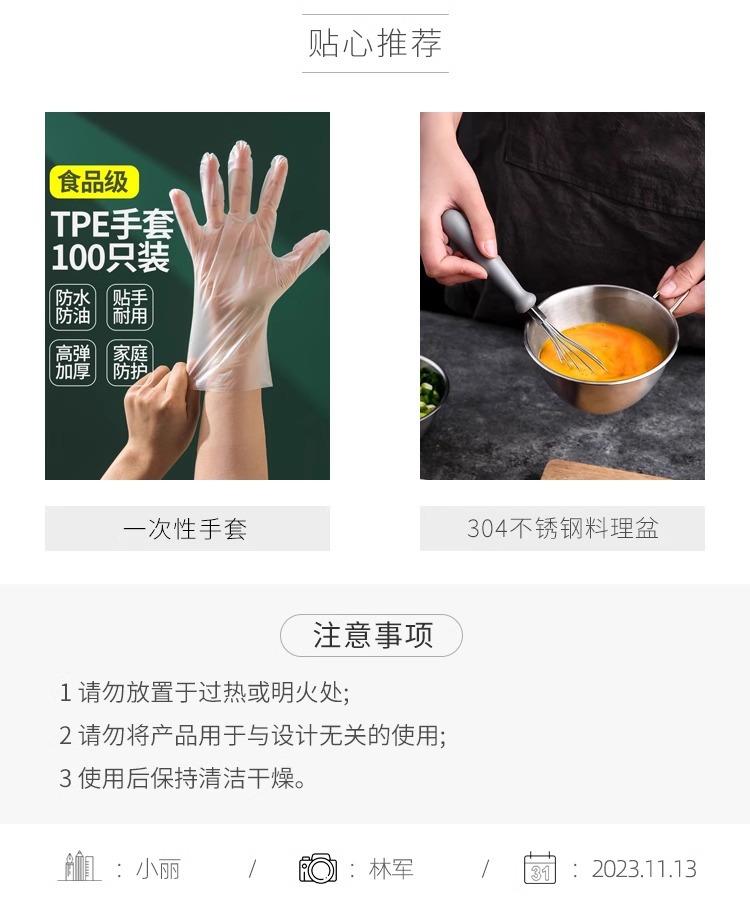 贴心推荐

食品级
TPE手套
100只装
防水防油
贴手耐用
高弹加厚
家庭防护

一次性手套

304不锈钢料理盆

注意事项

1 请勿放置于过热或明火处;
2 请勿将产品用于与设计无关的使用;
3 使用后保持清洁干燥。

: 小丽 / : 林军 / 31 : 2023.11.13