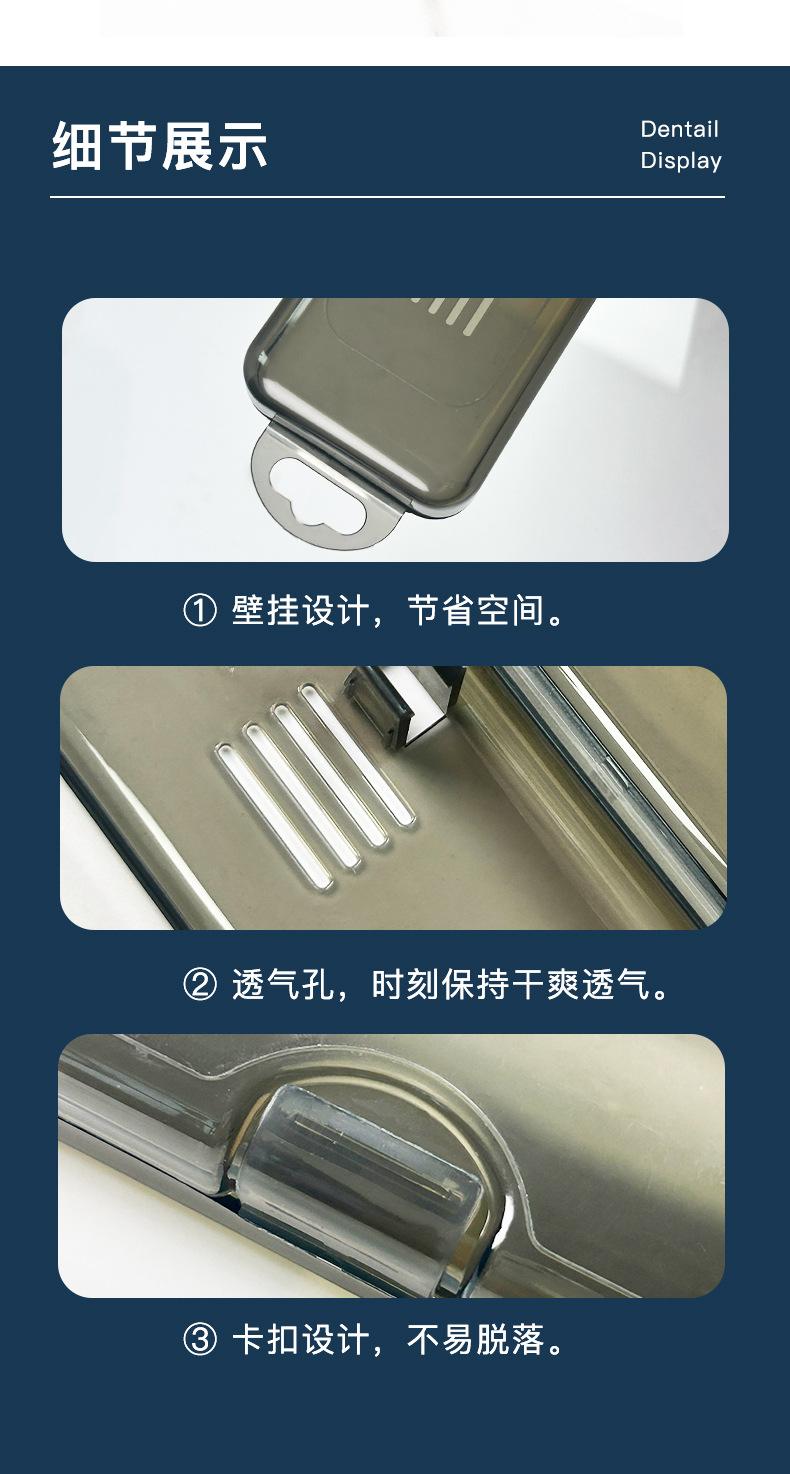 细节展示

Dentail Display

① 壁挂设计，节省空间。

② 透气孔，时刻保持干爽透气。

③ 卡扣设计，不易脱落。