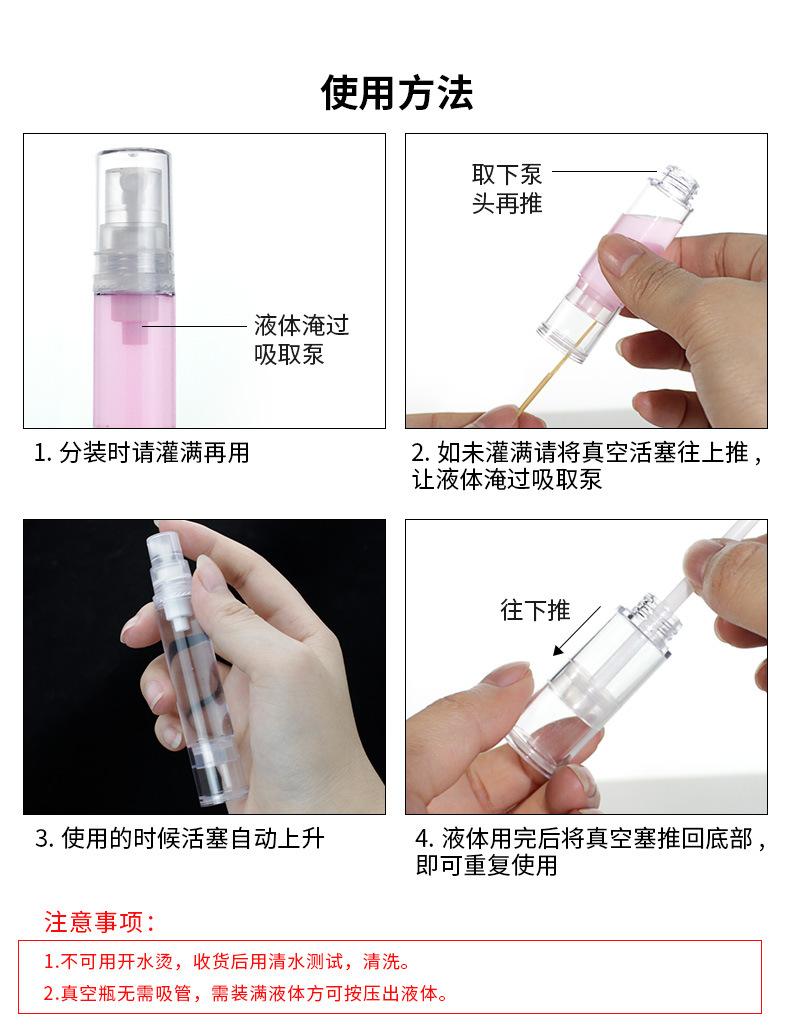 使用方法

液体淹过吸取泵

1. 分装时请灌满再用

取下泵头再推

2. 如未灌满请将真空活塞往上推，让液体淹过吸取泵

3. 使用的时候活塞自动上升

往下推

4. 液体用完后将真空塞推回底部，即可重复使用

注意事项：

1.不可用开水烫，收货后用清水测试，清洗。

2.真空瓶无需吸管，需装满液体方可按压出液体。