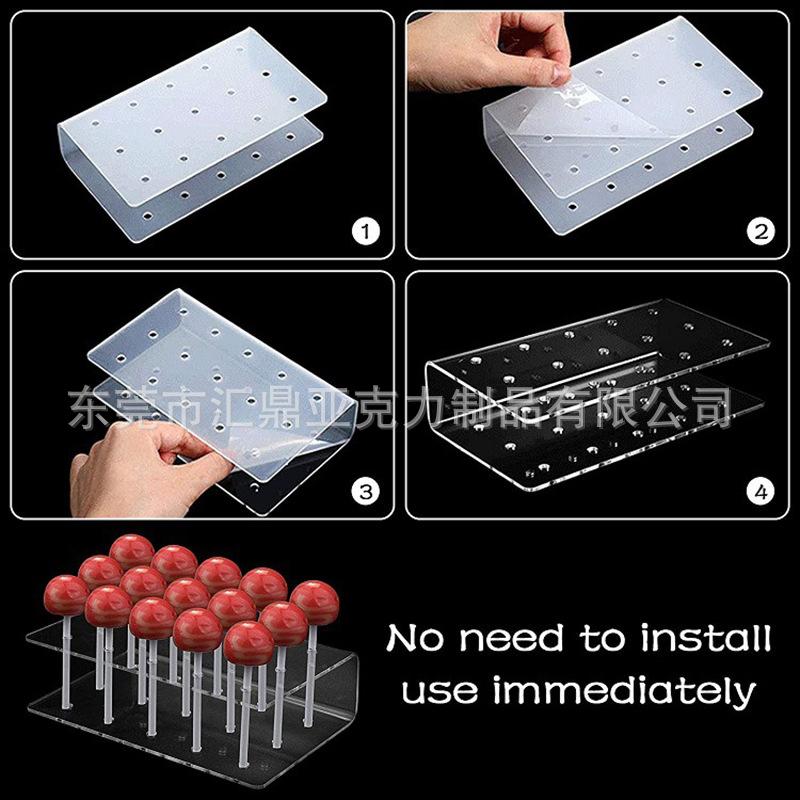 ①

②

③

④

东莞市汇鼎亚克力制品有限公司

No need to install use immediately