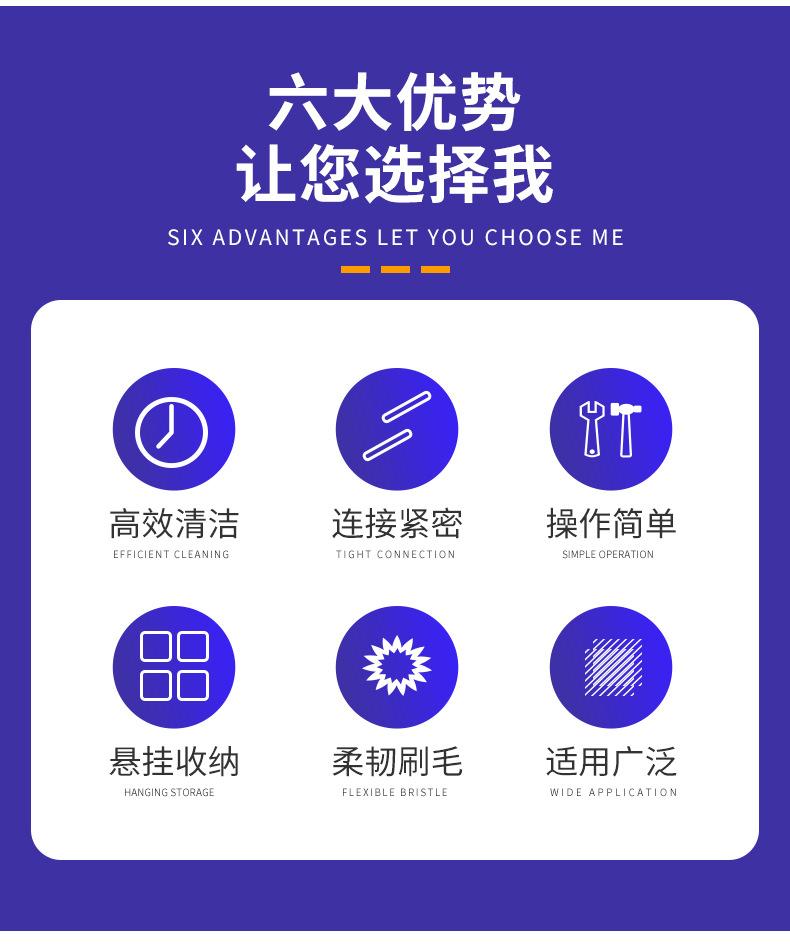 六大优势
让您选择我

SIX ADVANTAGES LET YOU CHOOSE ME

高效清洁
EFFICIENT CLEANING

连接紧密
TIGHT CONNECTION

操作简单
SIMPLE OPERATION

悬挂收纳
HANGING STORAGE

柔韧刷毛
FLEXIBLE BRISTLE

适用广泛
WIDE APPLICATION