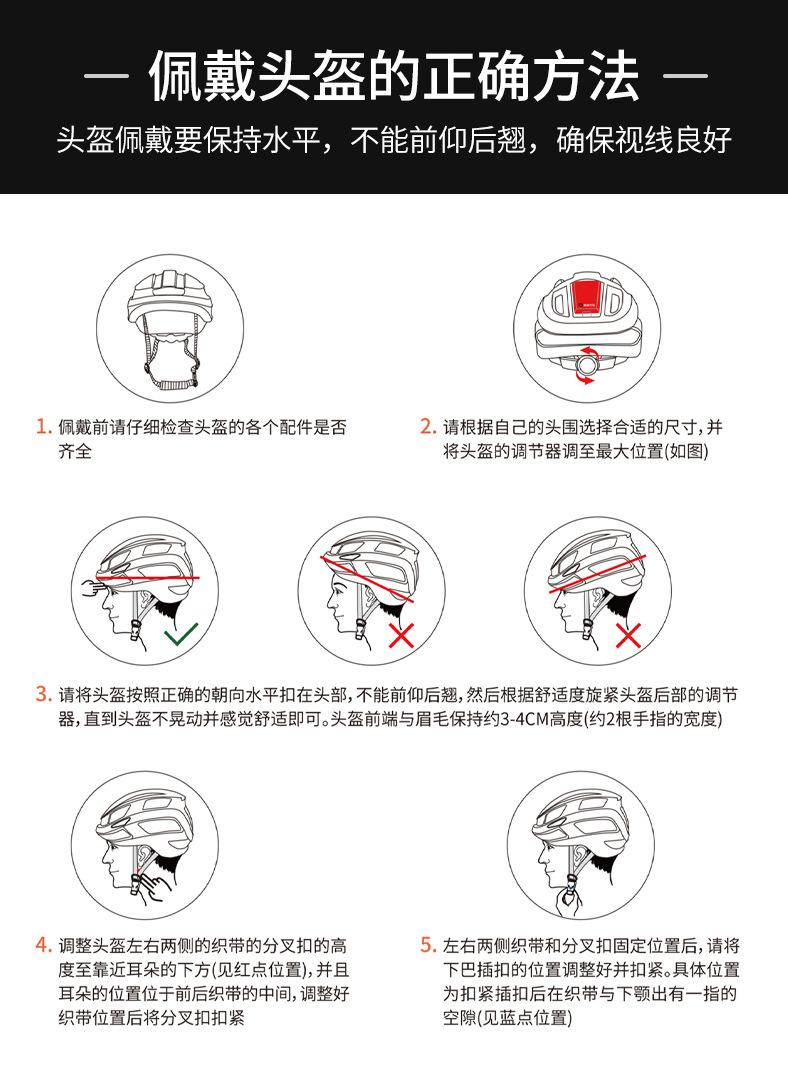 — 佩戴头盔的正确方法 —

头盔佩戴要保持水平，不能前仰后翘，确保视线良好

1. 佩戴前请仔细检查头盔的各个配件是否齐全

2. 请根据自己的头围选择合适的尺寸，并将头盔的调节器调至最大位置(如图)

3. 请将头盔按照正确的朝向水平扣在头部，不能前仰后翘，然后根据舒适度旋紧头盔后部的调节器，直到头盔不晃动并感觉舒适即可。头盔前端与眉毛保持约3-4CM高度(约2根手指的宽度)

4. 调整头盔左右两侧的织带的分叉扣的高度至靠近耳朵的下方(见红点位置)，并且耳朵的位置位于前后织带的中间，调整好织带位置后将分叉扣扣紧

5. 左右两侧织带和分叉扣固定位置后，请将下巴插扣的位置调整好并扣紧。具体位置为扣紧插扣后在织带与下颚出有一指的空隙(见蓝点位置)