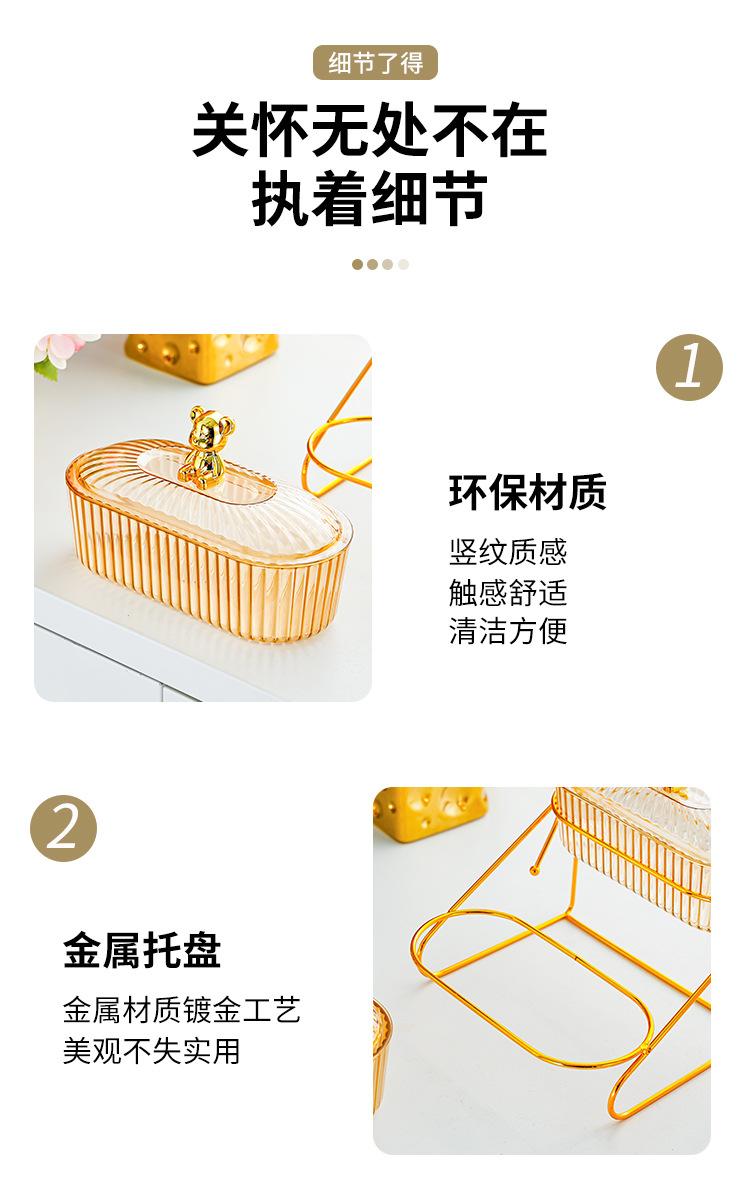 细节了得

关怀无处不在
执着细节

1

环保材质

竖纹质感
触感舒适
清洁方便

2

金属托盘

金属材质镀金工艺
美观不失实用