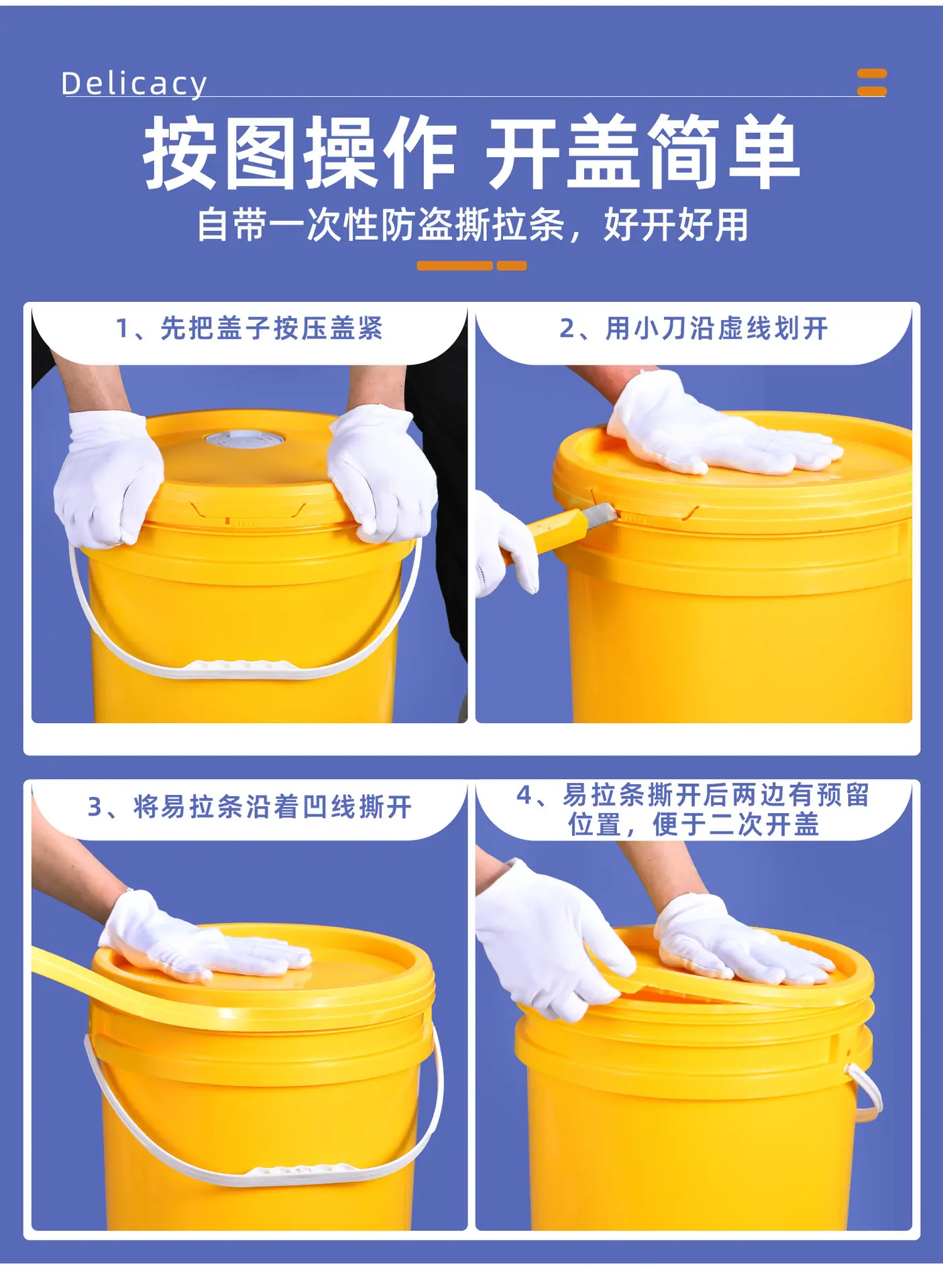 Delicacy

按图操作 开盖简单

自带一次性防盗撕拉条，好开好用

1、先把盖子按压盖紧

2、用小刀沿虚线划开

3、将易拉条沿着凹线撕开

4、易拉条撕开后两边有预留位置，便于二次开盖