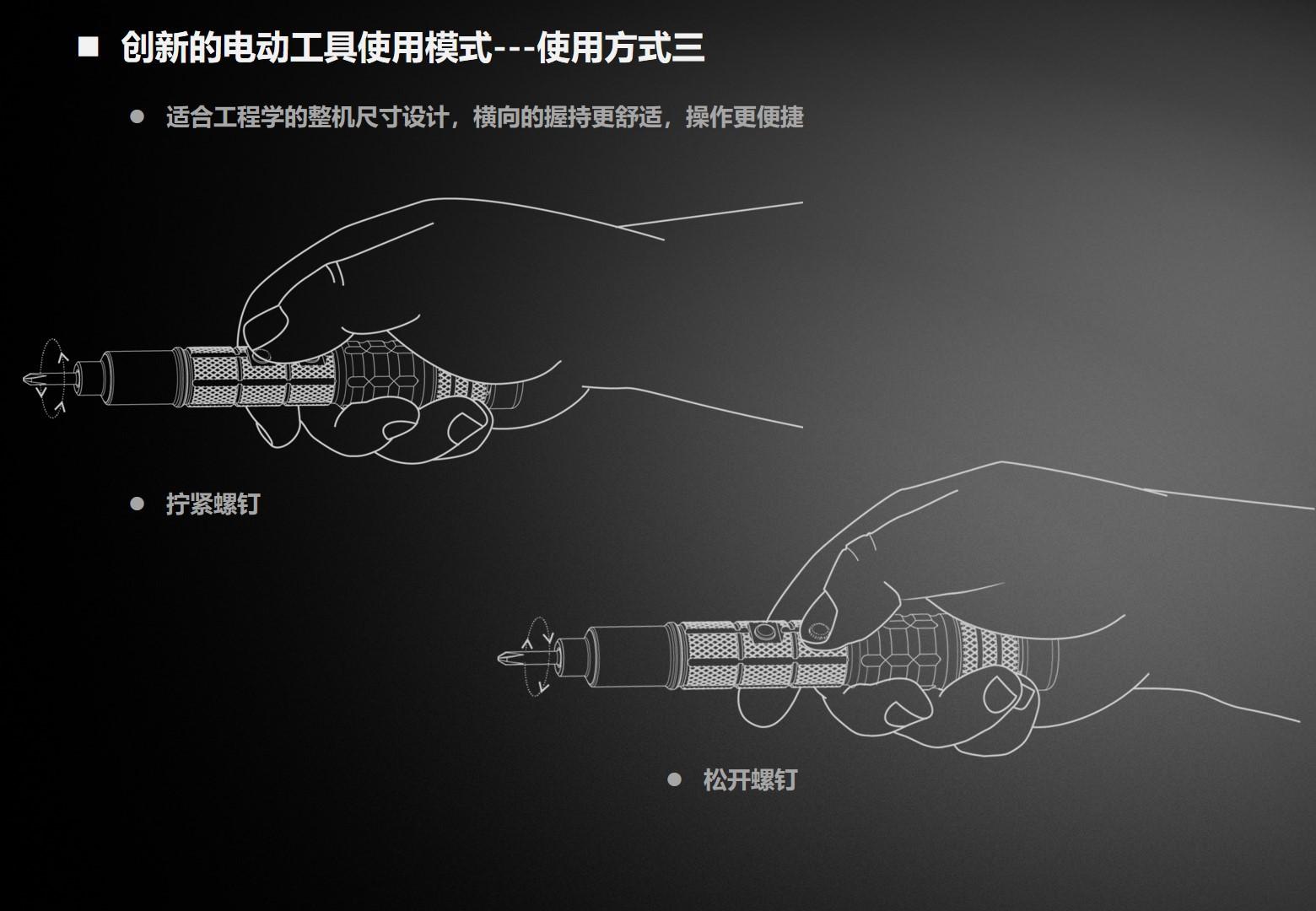 ■ 创新的电动工具使用模式---使用方式三

● 适合工程学的整机尺寸设计，横向的握持更舒适，操作更便捷

● 拧紧螺钉

● 松开螺钉