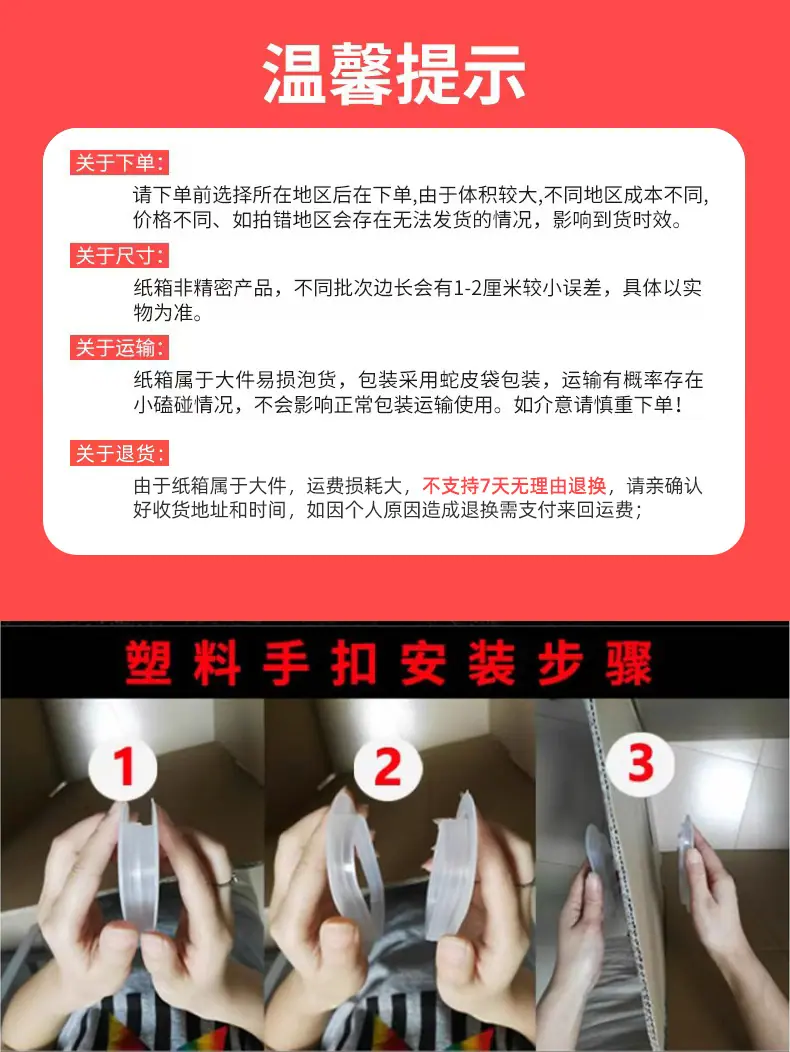 温馨提示

关于下单：
请下单前选择所在地区后在下单,由于体积较大,不同地区成本不同,价格不同、如拍错地区会存在无法发货的情况，影响到货时效。

关于尺寸：
纸箱非精密产品，不同批次边长会有1-2厘米较小误差，具体以实物为准。

关于运输：
纸箱属于大件易损泡货，包装采用蛇皮袋包装，运输有概率存在小磕碰情况，不会影响正常包装运输使用。如介意请慎重下单！

关于退货：
由于纸箱属于大件，运费损耗大，不支持7天无理由退换，请亲确认好收货地址和时间，如因个人原因造成退换需支付来回运费；

塑料手扣安装步骤

1

2

3