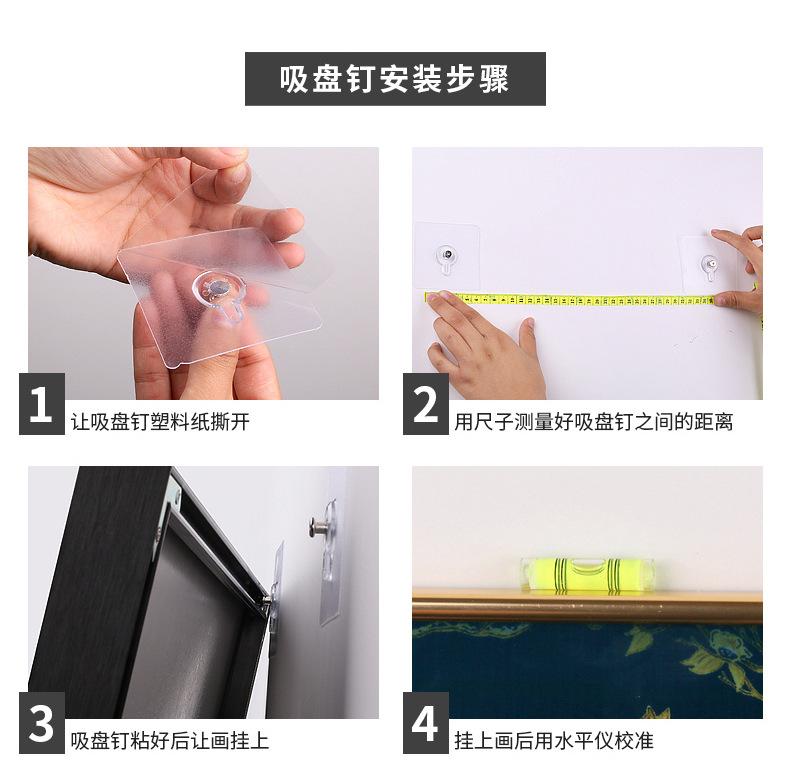 吸盘钉安装步骤

1 让吸盘钉塑料纸撕开

2 用尺子测量好吸盘钉之间的距离

3 吸盘钉粘好后让画挂上

4 挂上画后用水平仪校准